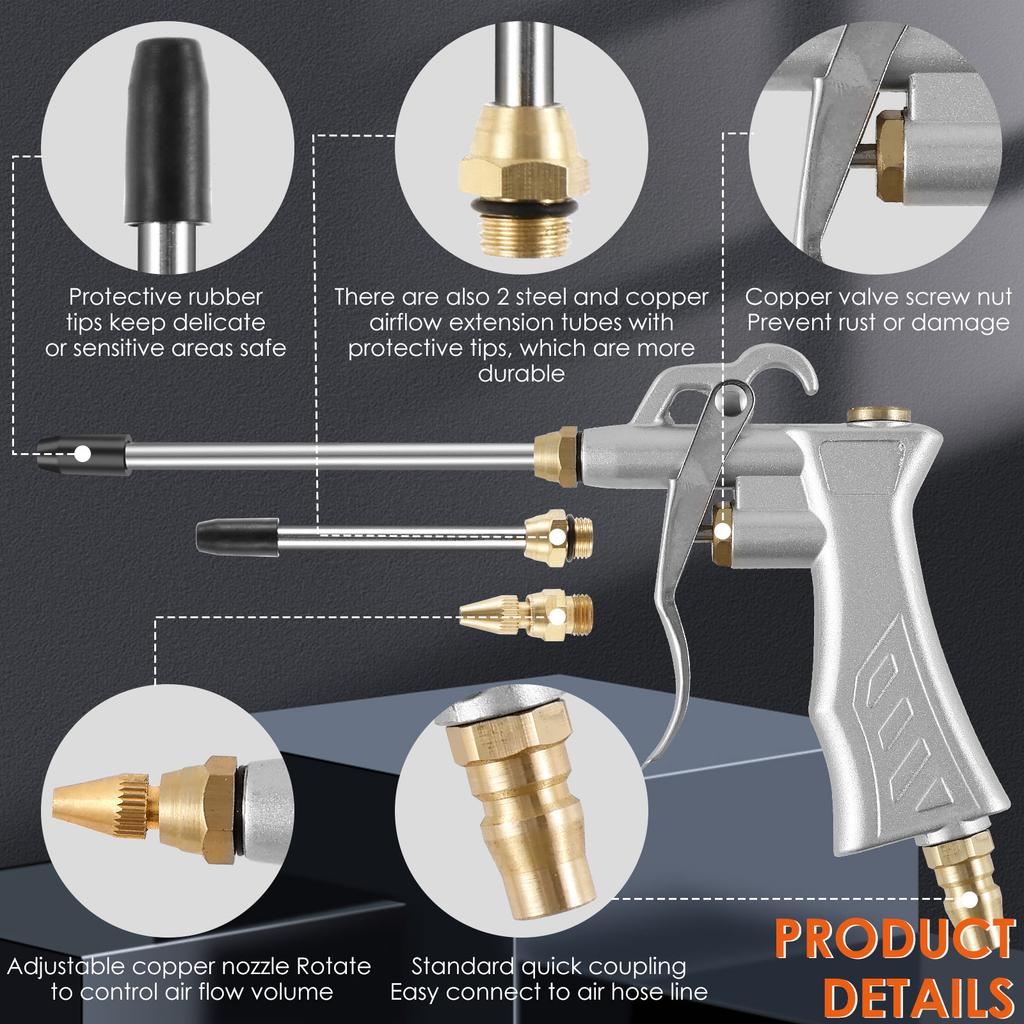 Protective rubber tips keep delicate or sensitive areas safe

There are also 2 steel and copper airflow extension tubes with protective tips, which are more durable

Copper valve screw nut Prevent rust or damage

Adjustable copper nozzle Rotate to control air flow volume

Standard quick coupling Easy connect to air hose line

PRODUCT DETAILS