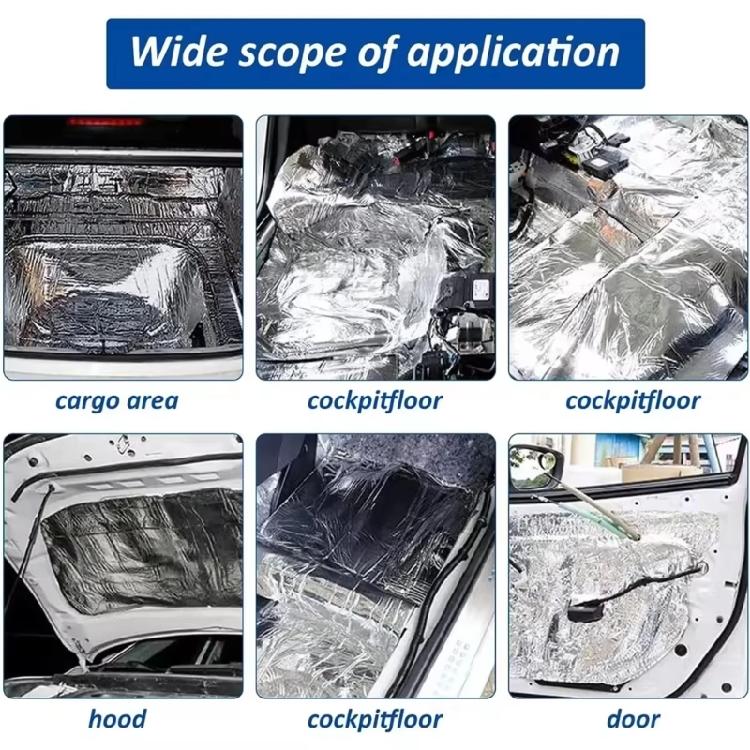 Wide scope of application

cargo area

cockpitfloor

cockpitfloor

hood

cockpitfloor

door