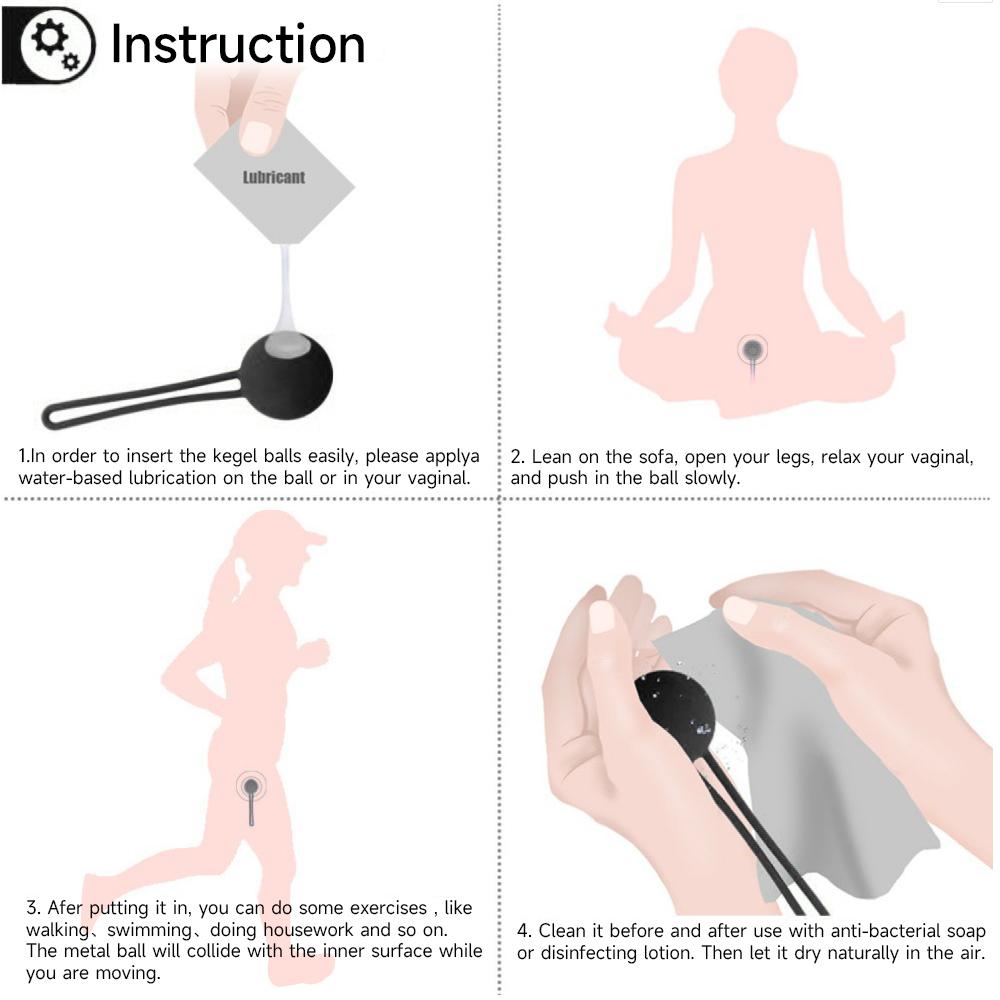 Instruction

Lubricant

1.In order to insert the kegel balls easily, please applya water-based lubrication on the ball or in your vaginal.

2. Lean on the sofa, open your legs, relax your vaginal, and push in the ball slowly.

3. Afer putting it in, you can do some exercises , like walking、swimming、doing housework and so on. The metal ball will collide with the inner surface while you are moving.

4. Clean it before and after use with anti-bacterial soap or disinfecting lotion. Then let it dry naturally in the air.