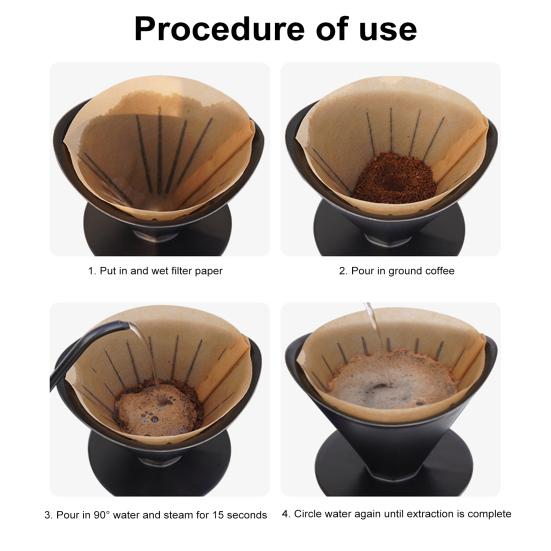 Procedure of use

1. Put in and wet filter paper

2. Pour in ground coffee

3. Pour in 90° water and steam for 15 seconds

4. Circle water again until extraction is complete