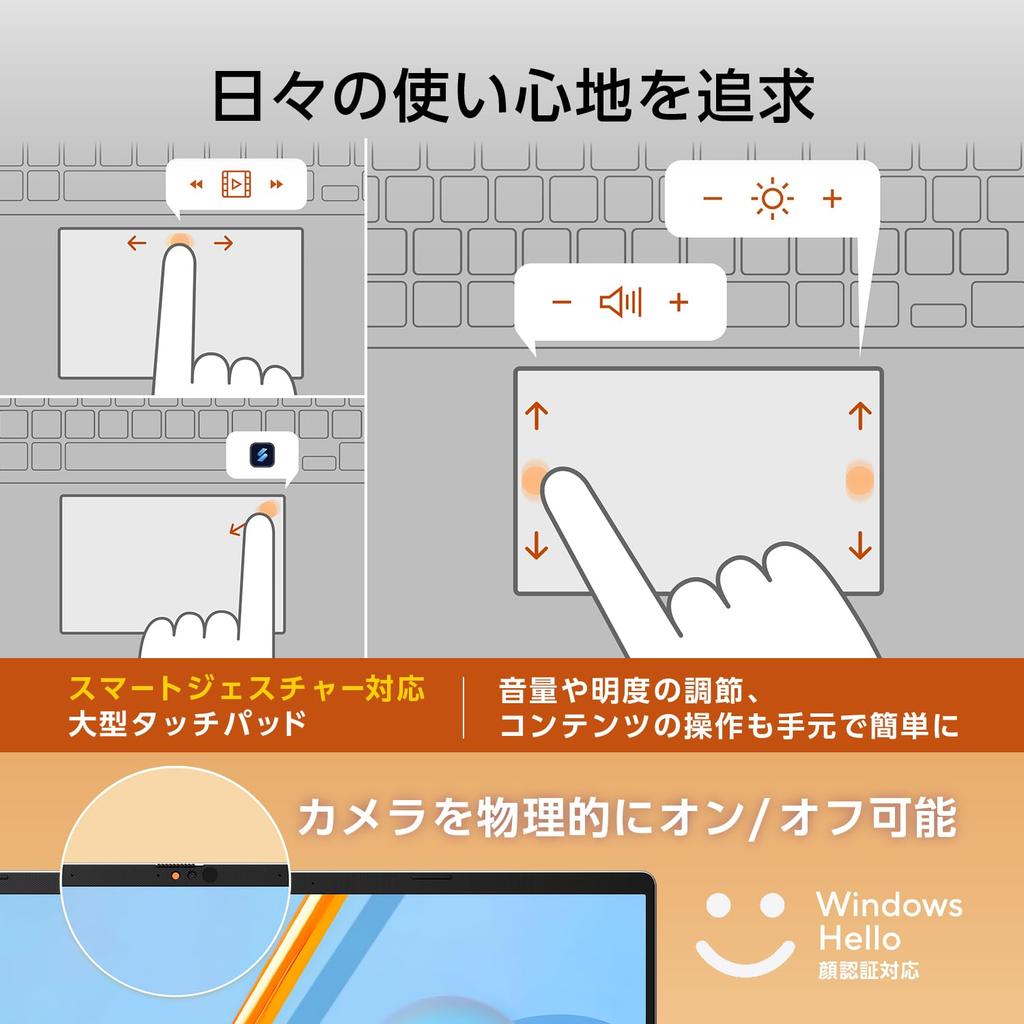 日々の使い心地を追求

− +

− +

スマートジェスチャー対応
大型タッチパッド

音量や明度の調節、
コンテンツの操作も手元で簡単に

カメラを物理的にオン/オフ可能

Windows
Hello
顔認証対応