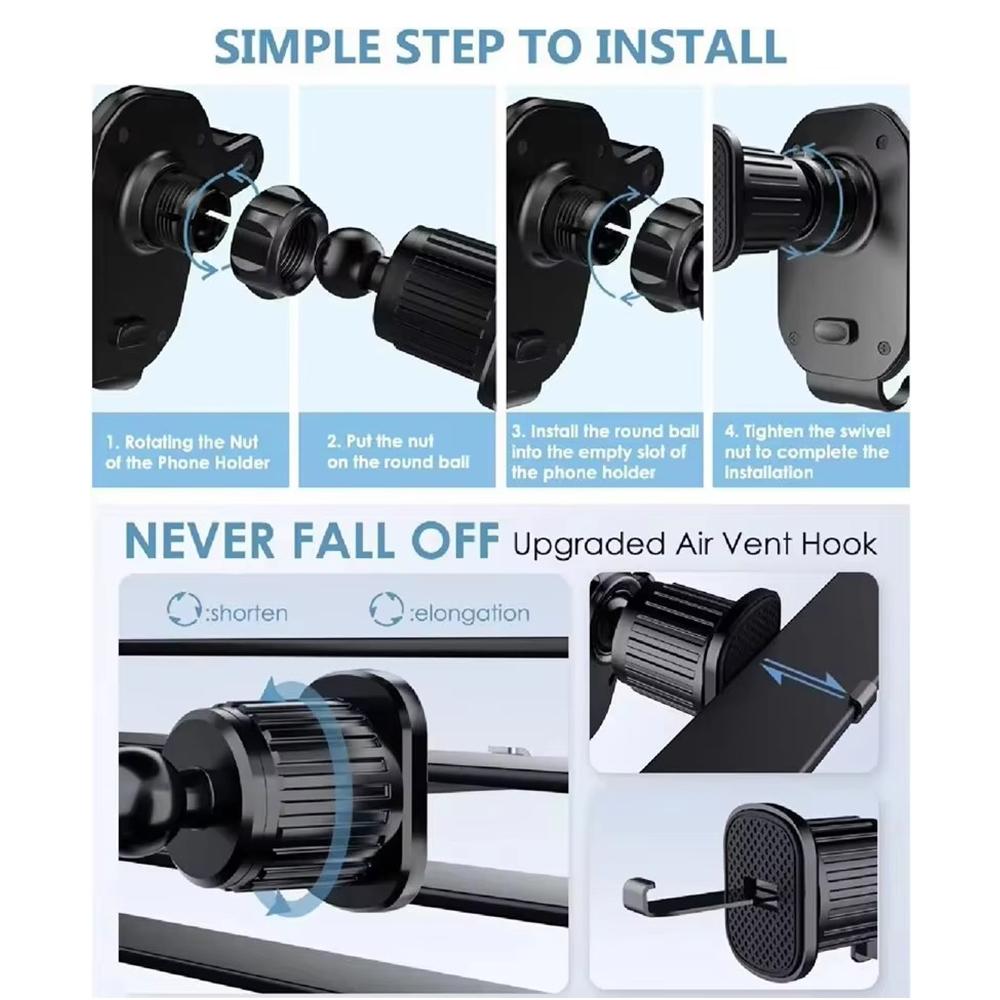 SIMPLE STEP TO INSTALL

1. Rotating the Nut of the Phone Holder

2. Put the nut on the round ball

3. Install the round ball into the empty slot of the phone holder

4. Tighten the swivel nut to complete the installation

NEVER FALL OFF Upgraded Air Vent Hook

:shorten

:elongation