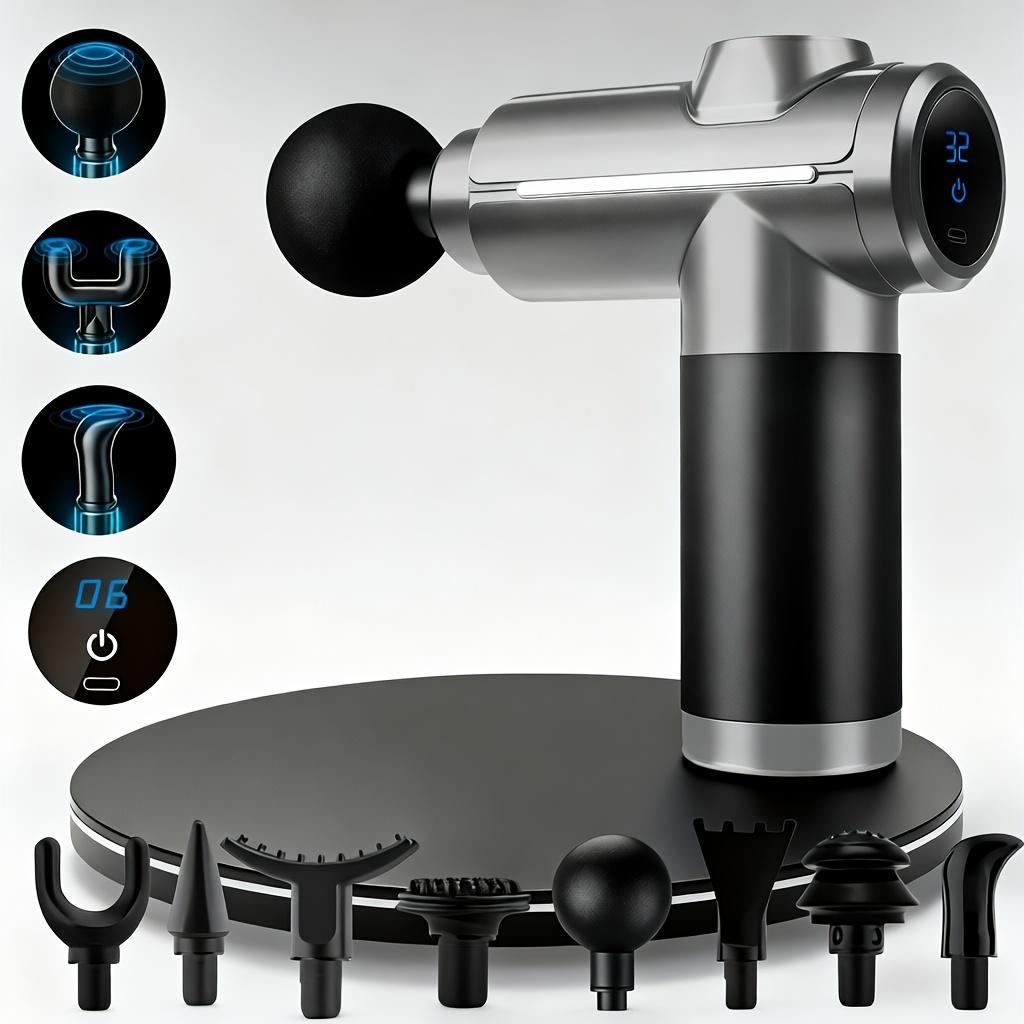 32

06