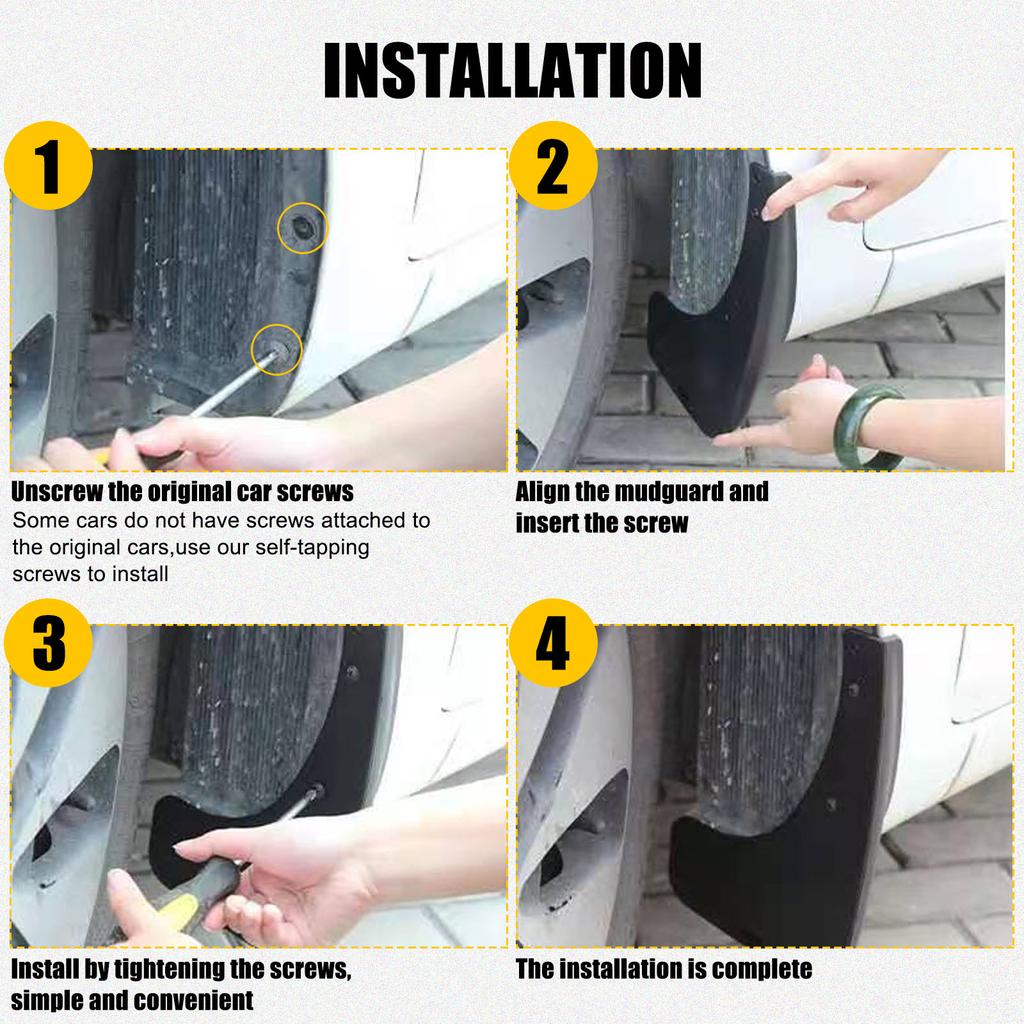 INSTALLATION

1

Unscrew the original car screws

Some cars do not have screws attached to the original cars,use our self-tapping screws to install

2

Align the mudguard and insert the screw

3

Install by tightening the screws, simple and convenient

4

The installation is complete