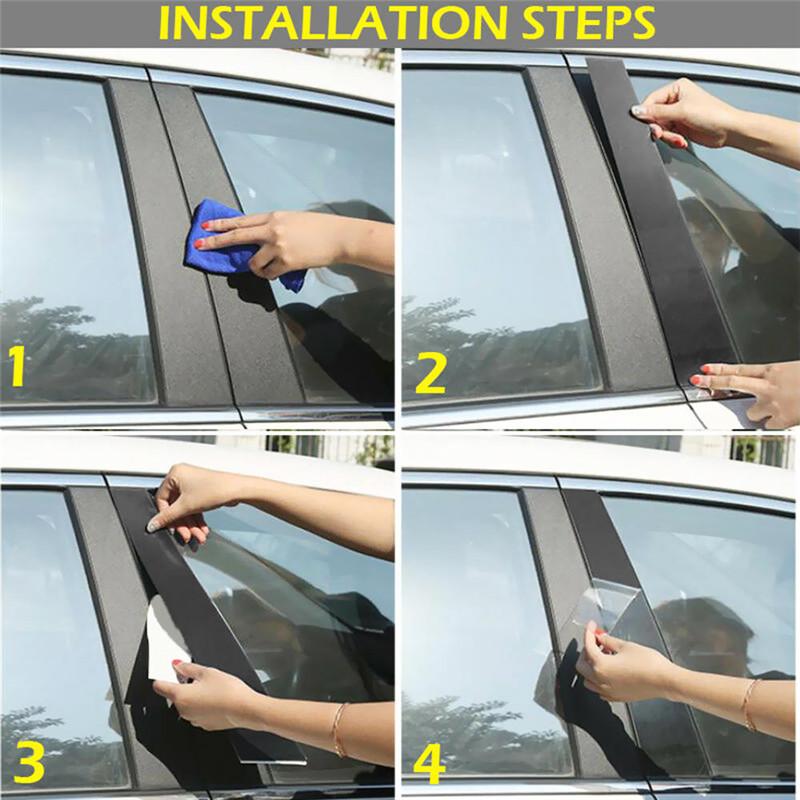 INSTALLATION STEPS

1

2

3

4