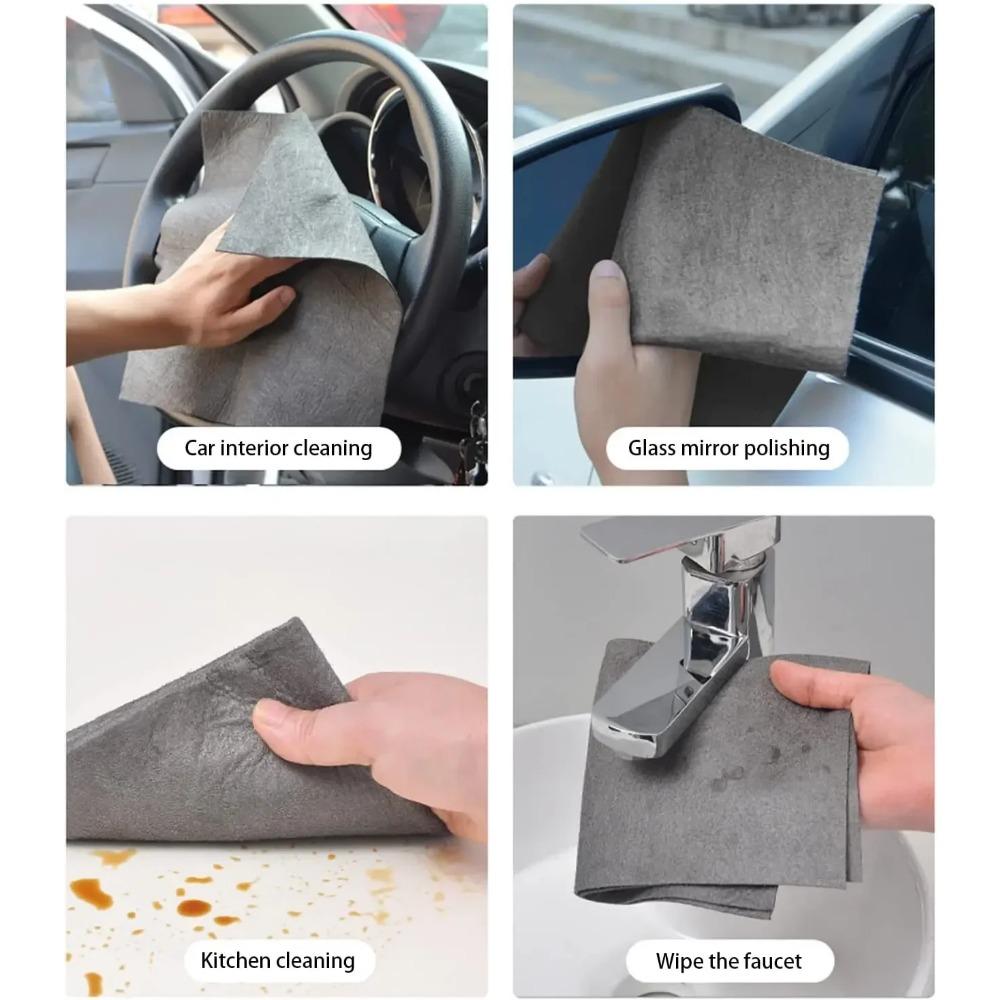 Car interior cleaning

Glass mirror polishing

Kitchen cleaning

Wipe the faucet