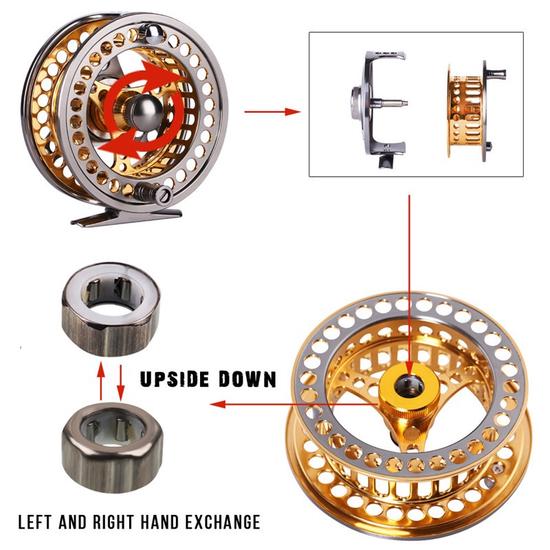 UPSIDE DOWN

LEFT AND RIGHT HAND EXCHANGE