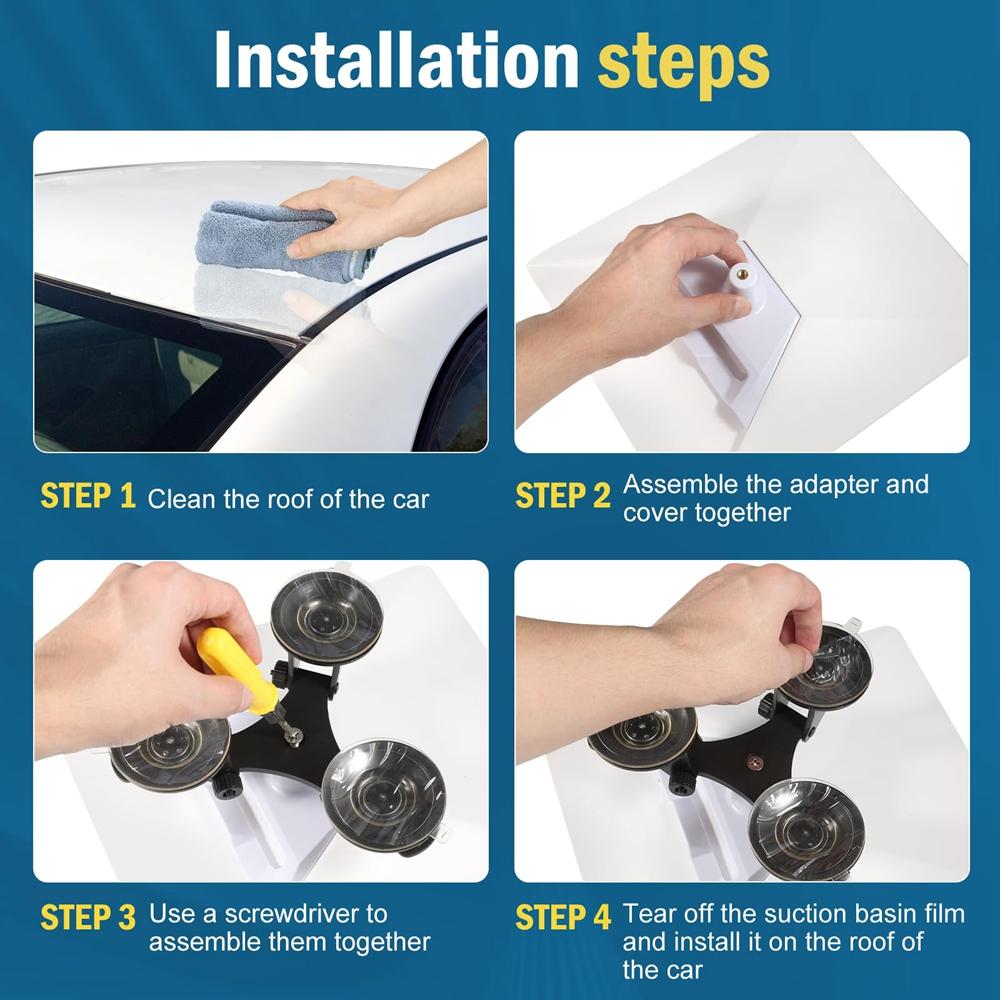 Installation steps

STEP 1 Clean the roof of the car

STEP 2 Assemble the adapter and cover together

STEP 3 Use a screwdriver to assemble them together

STEP 4 Tear off the suction basin film and install it on the roof of the car