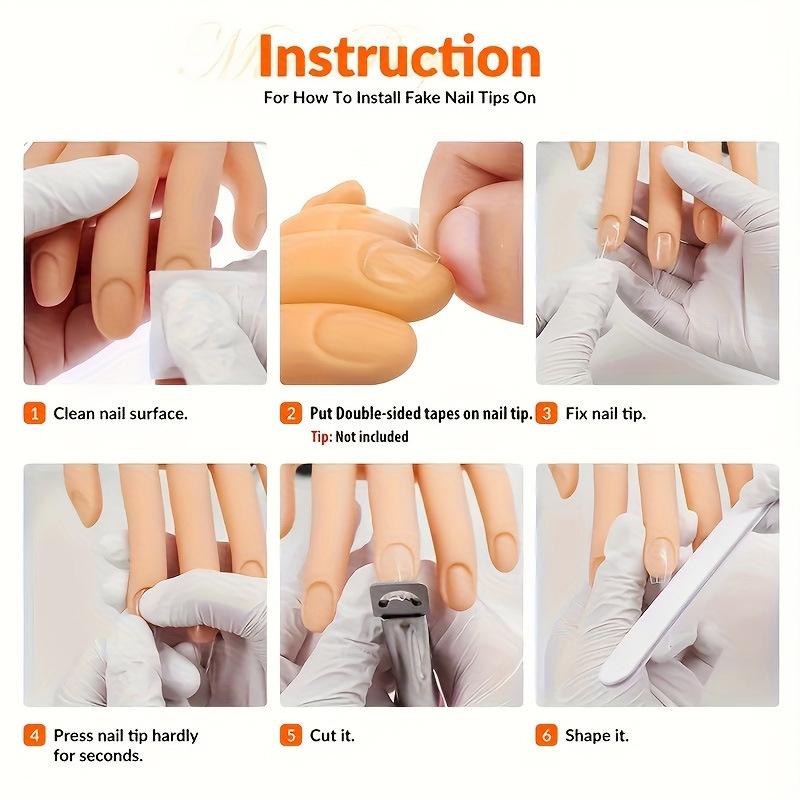 Instruction

For How To Install Fake Nail Tips On

1 Clean nail surface.

2 Put Double-sided tapes on nail tip.
Tip: Not included

3 Fix nail tip.

4 Press nail tip hardly for seconds.

5 Cut it.

6 Shape it.