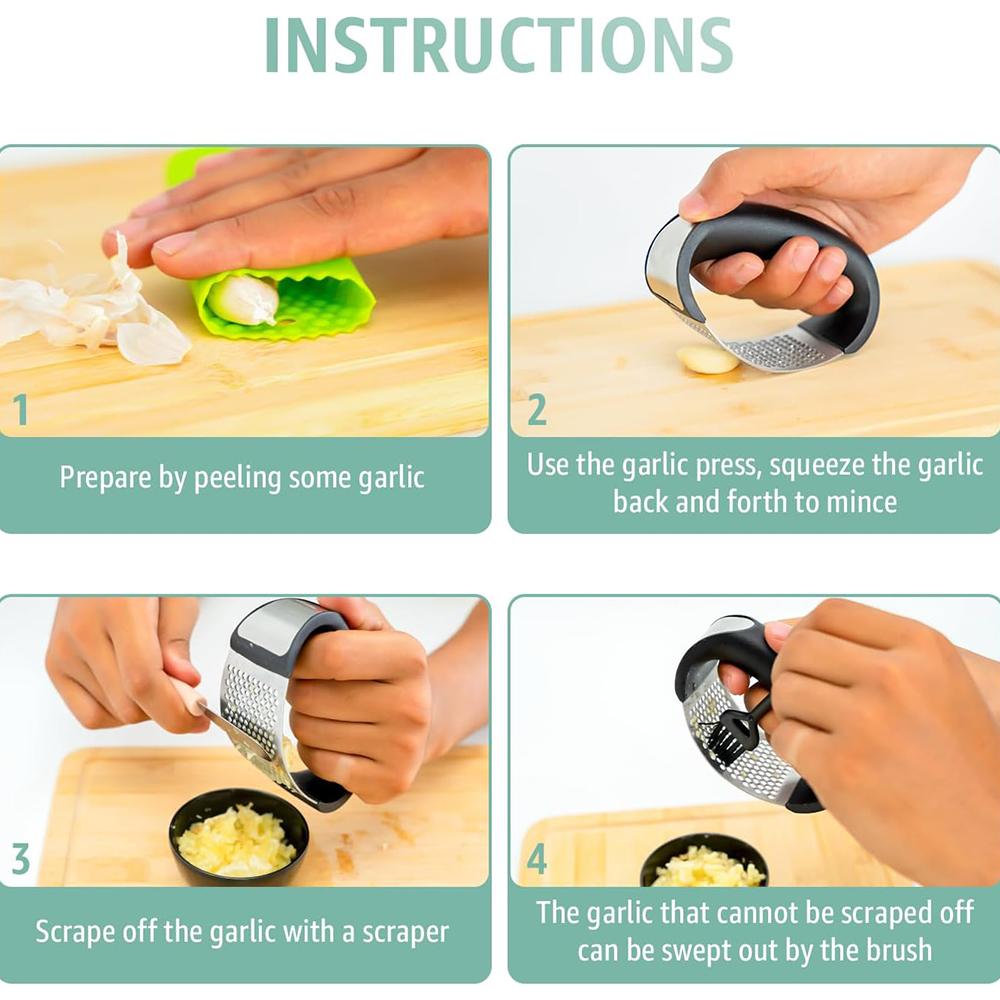 INSTRUCTIONS

1

Prepare by peeling some garlic

2

Use the garlic press, squeeze the garlic back and forth to mince

3

Scrape off the garlic with a scraper

4

The garlic that cannot be scraped off can be swept out by the brush