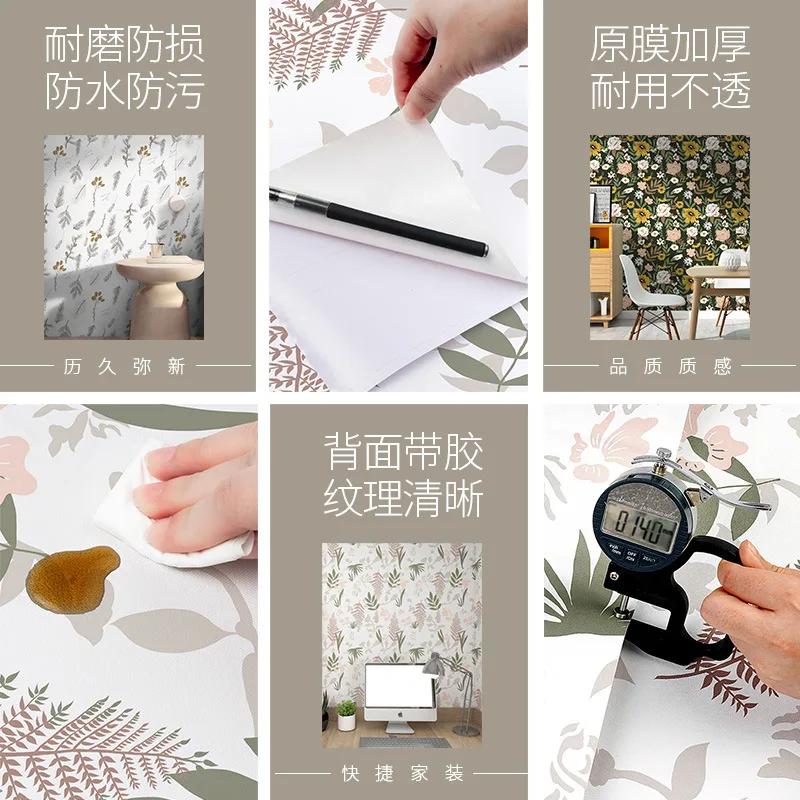 耐磨防损
防水防污

历久弥新

原膜加厚
耐用不透

品质质感

背面带胶
纹理清晰

快捷家装

0.140