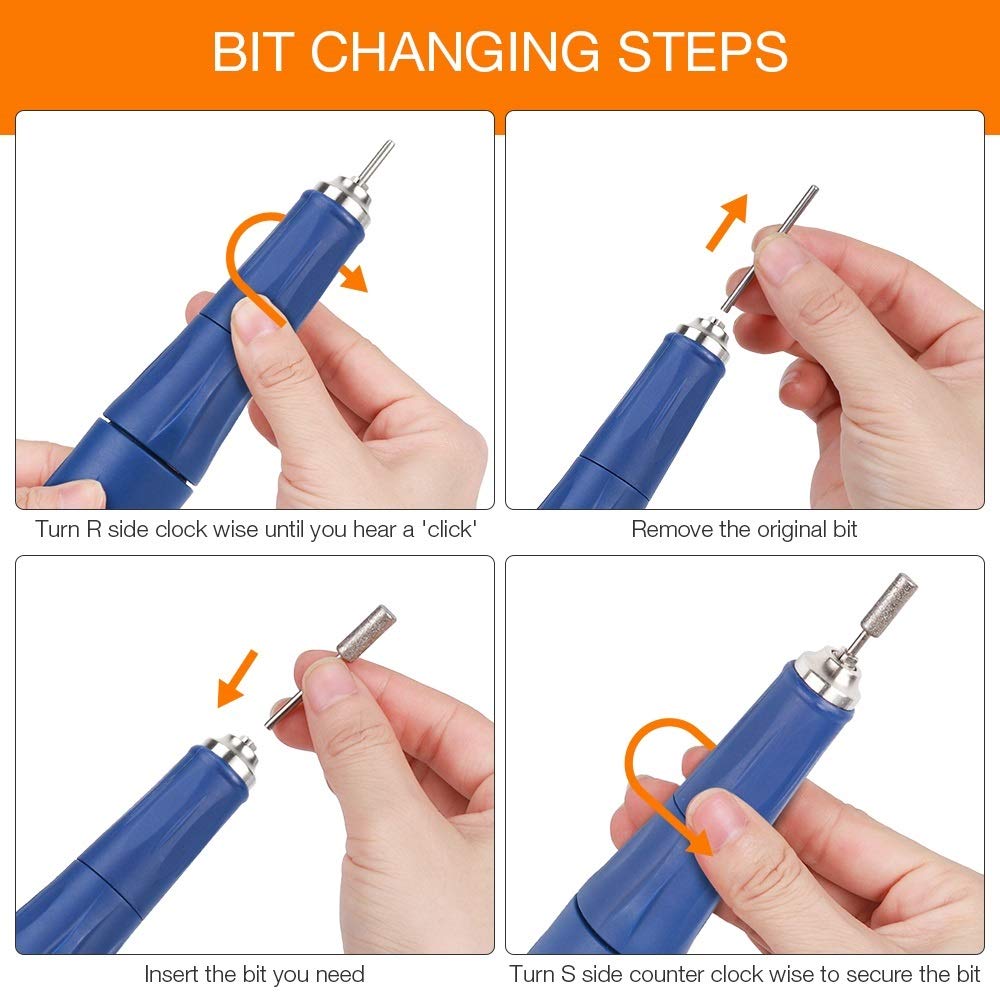 BIT CHANGING STEPS

Turn R side clock wise until you hear a 'click'

Remove the original bit

Insert the bit you need

Turn S side counter clock wise to secure the bit