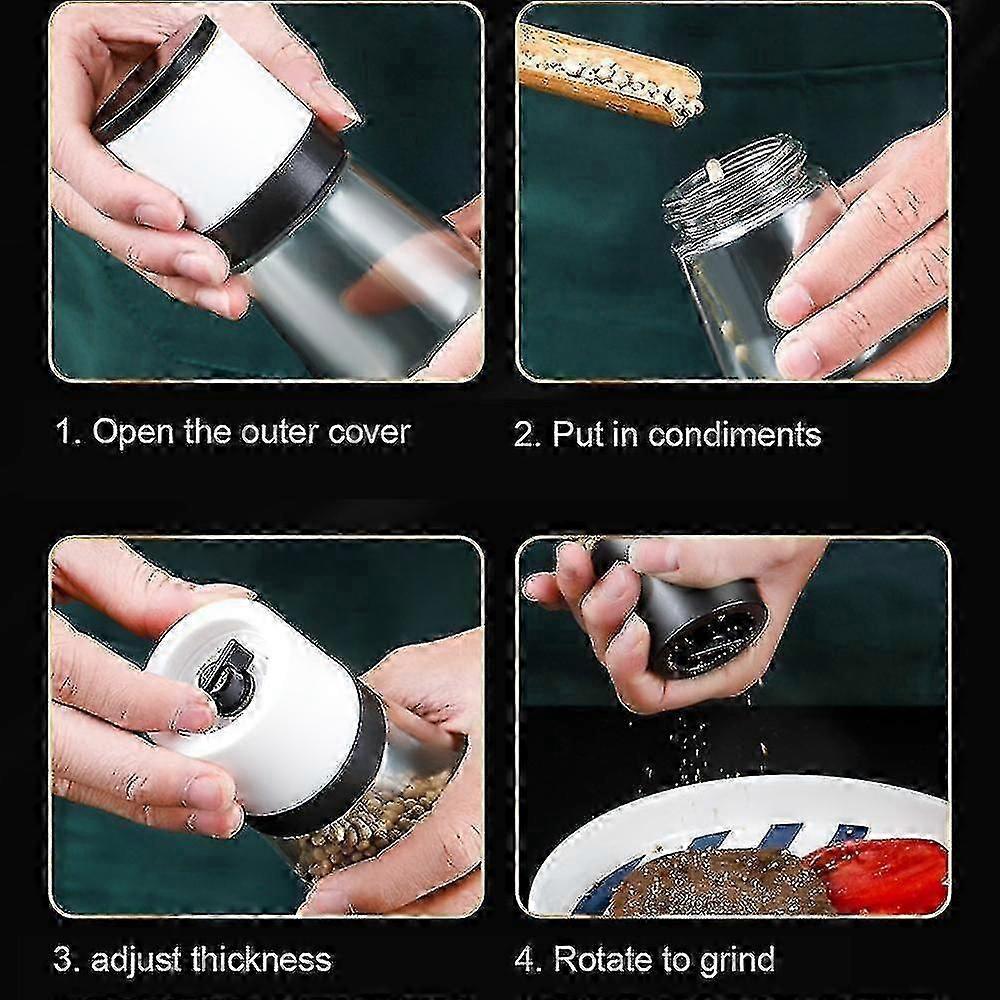 1. Open the outer cover

2. Put in condiments

3. adjust thickness

4. Rotate to grind