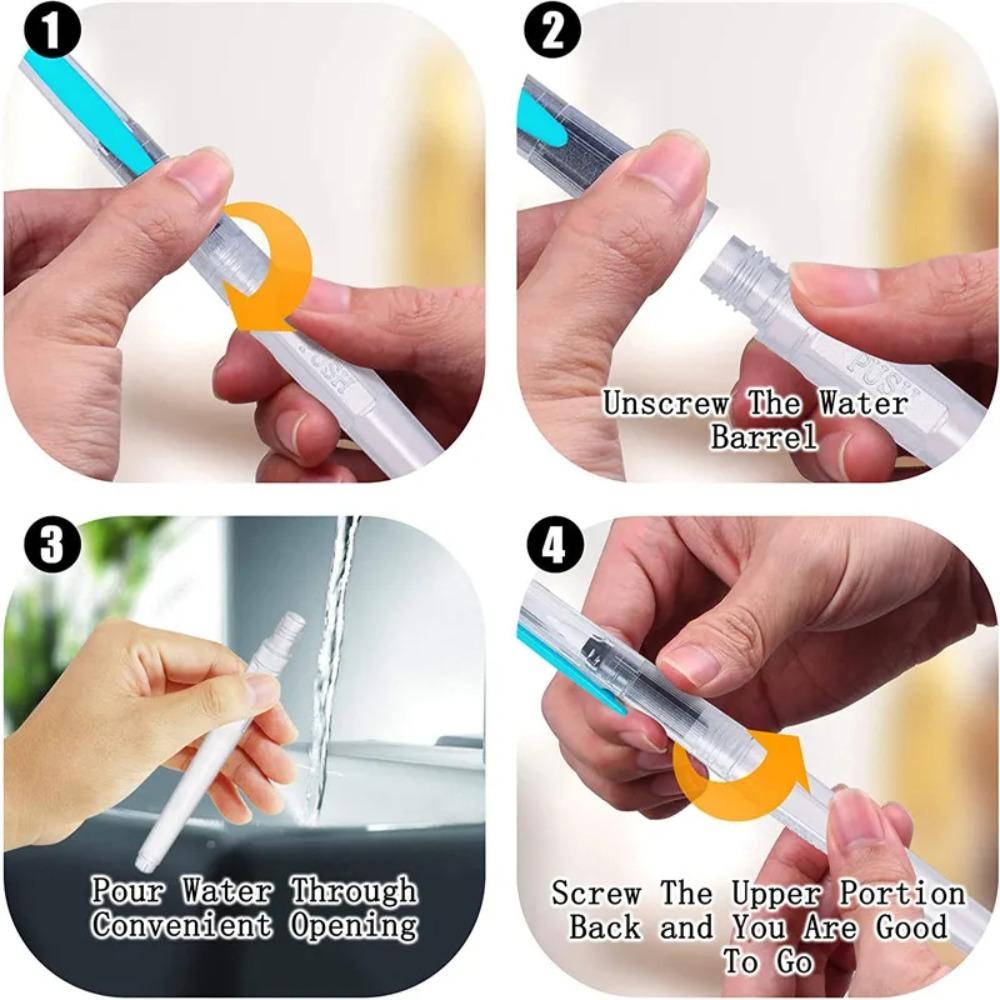 1

PUSH

2

PUSH

Unscrew The Water Barrel

3

Pour Water Through Convenient Opening

4

Screw The Upper Portion Back and You Are Good To Go