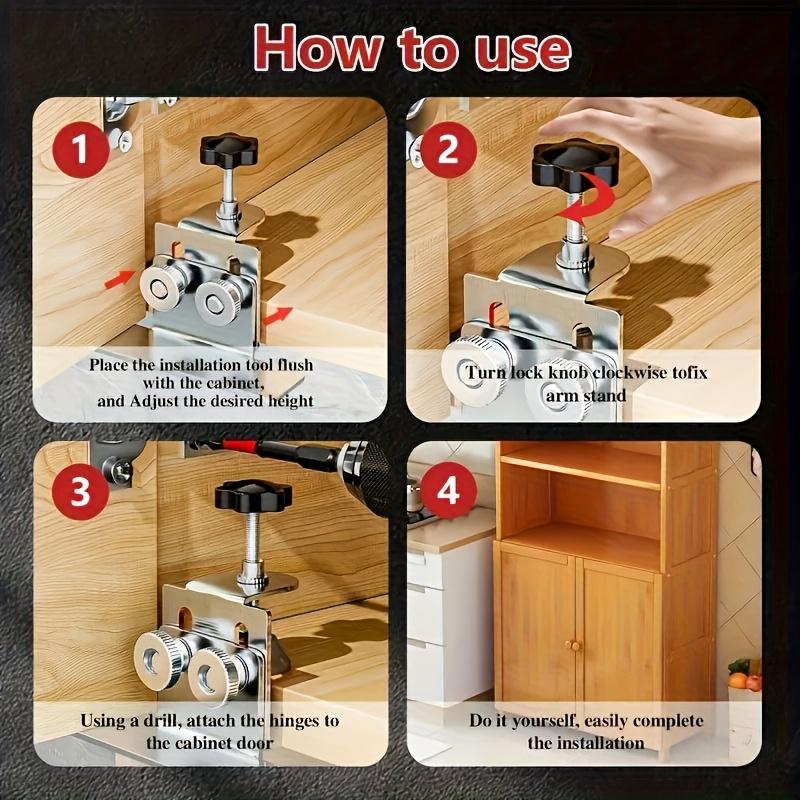 How to use

1

Place the installation tool flush with the cabinet, and Adjust the desired height

2

Turn lock knob clockwise tofix arm stand

3

Using a drill, attach the hinges to the cabinet door

4

Do it yourself, easily complete the installation