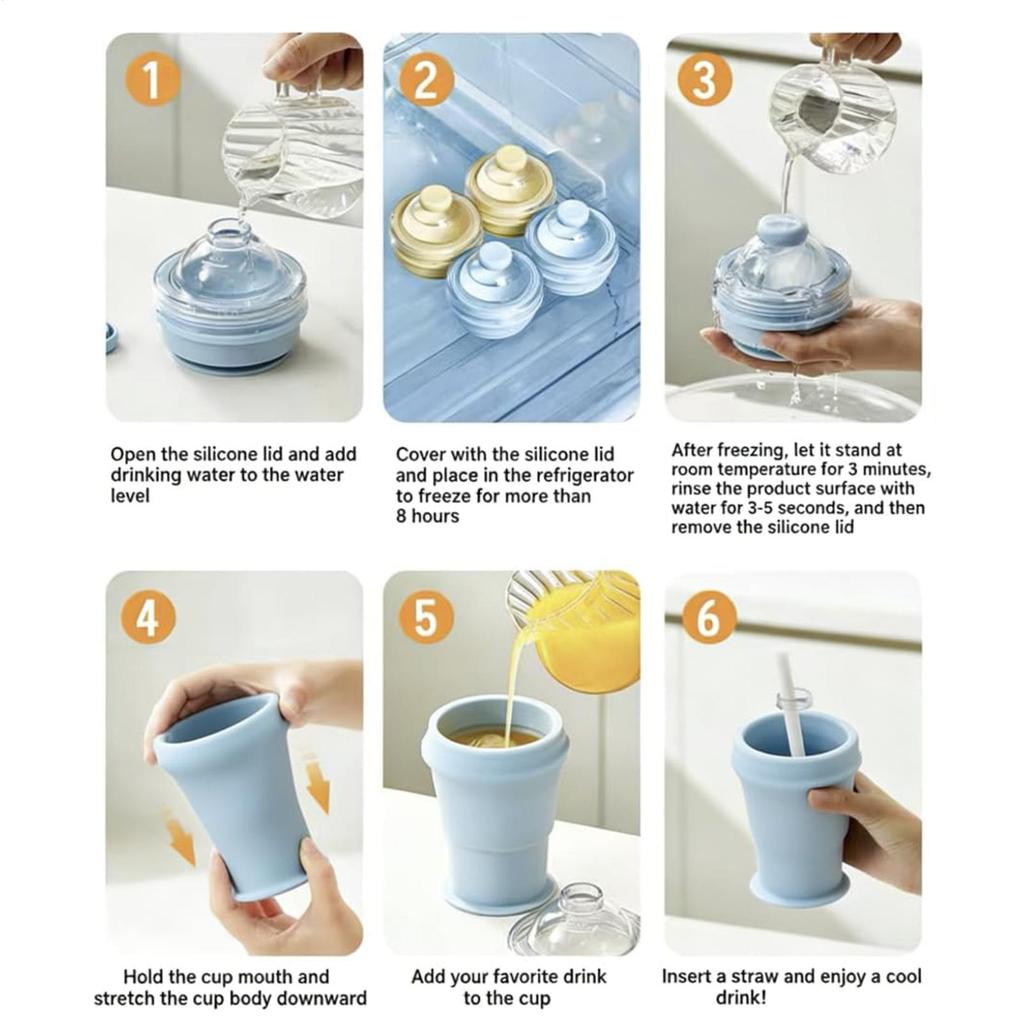 1

Open the silicone lid and add drinking water to the water level

2

Cover with the silicone lid and place in the refrigerator to freeze for more than 8 hours

3

After freezing, let it stand at room temperature for 3 minutes, rinse the product surface with water for 3-5 seconds, and then remove the silicone lid

4

Hold the cup mouth and stretch the cup body downward

5

Add your favorite drink to the cup

6

Insert a straw and enjoy a cool drink!