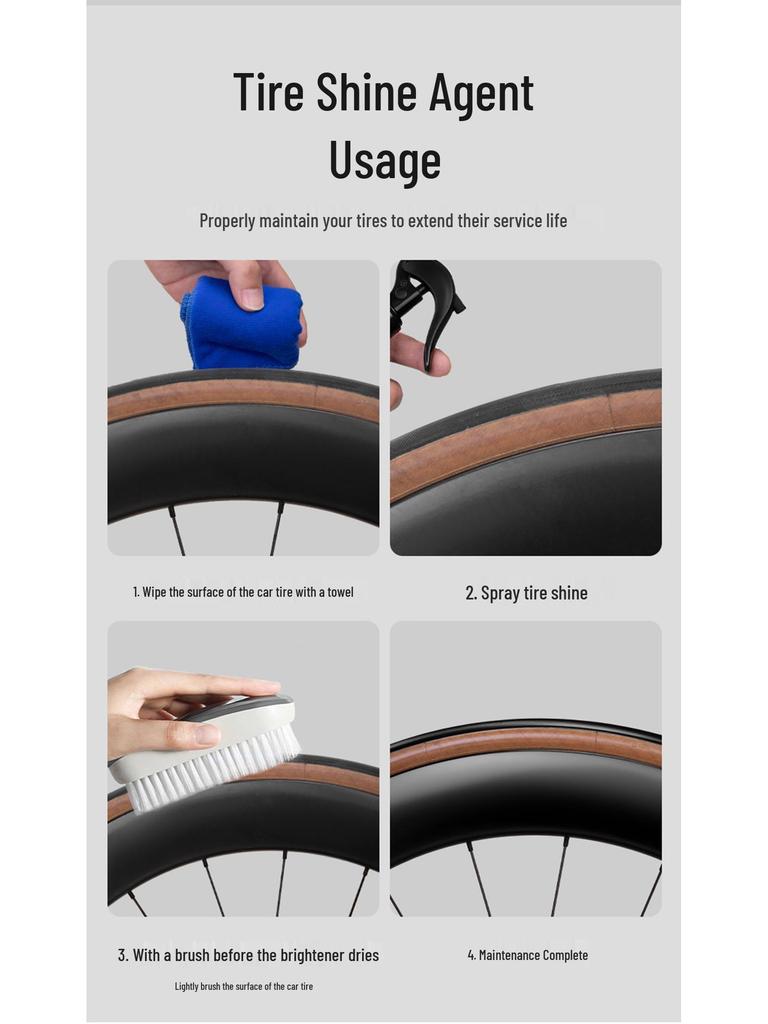 Tire Shine Agent Usage

Properly maintain your tires to extend their service life

1. Wipe the surface of the car tire with a towel

2. Spray tire shine

3. With a brush before the brightener dries

Lightly brush the surface of the car tire

4. Maintenance Complete