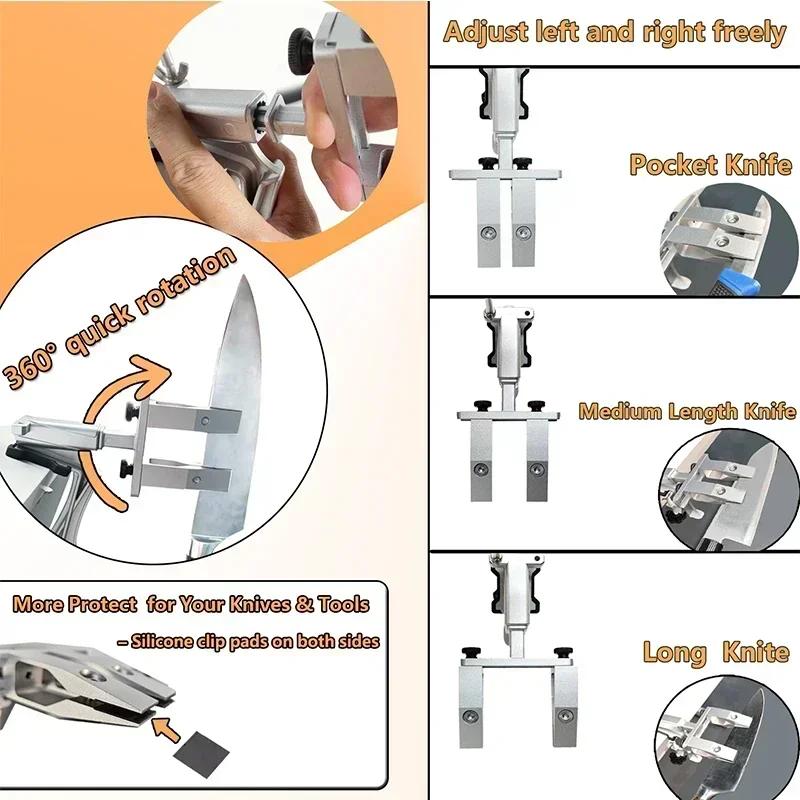 360° quick rotation

More Protect for Your Knives & Tools

– Silicone clip pads on both sides

Adjust left and right freely

Pocket Knife

Medium Length Knife

Long Knite