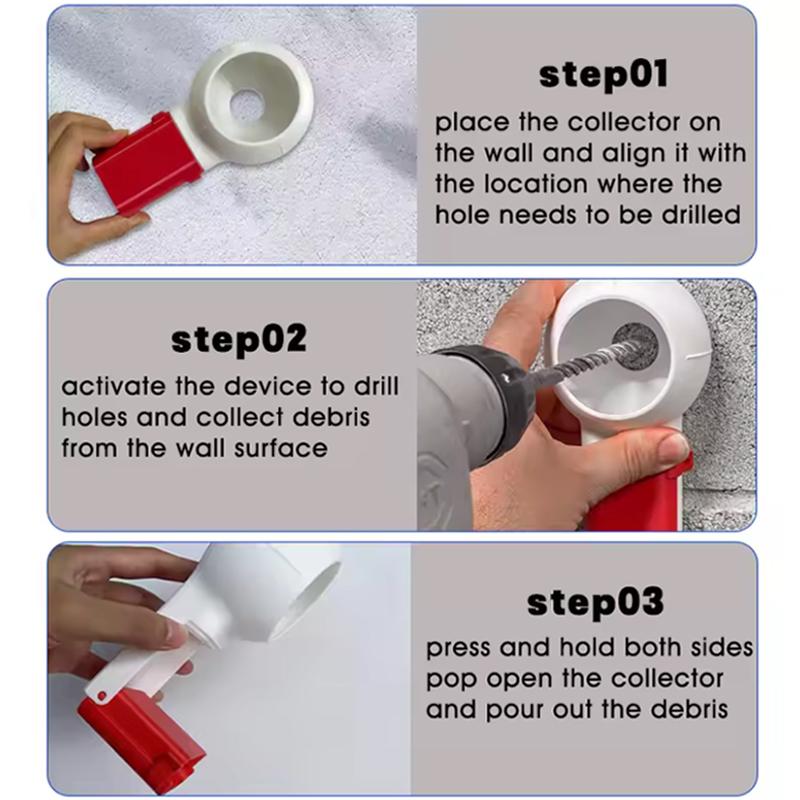 step01

place the collector on the wall and align it with the location where the hole needs to be drilled

step02

activate the device to drill holes and collect debris from the wall surface

step03

press and hold both sides pop open the collector and pour out the debris