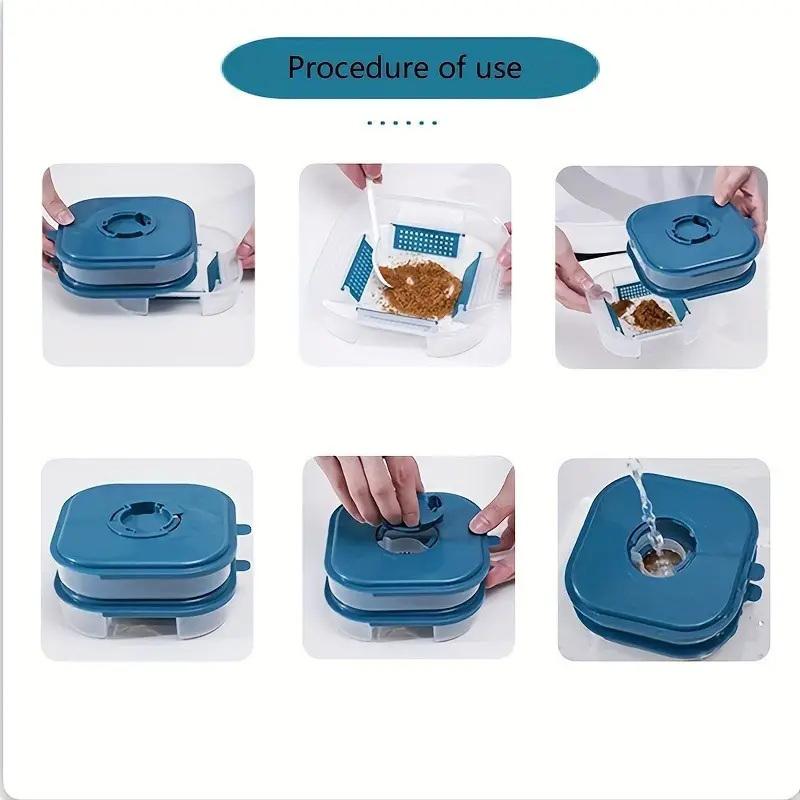 Procedure of use