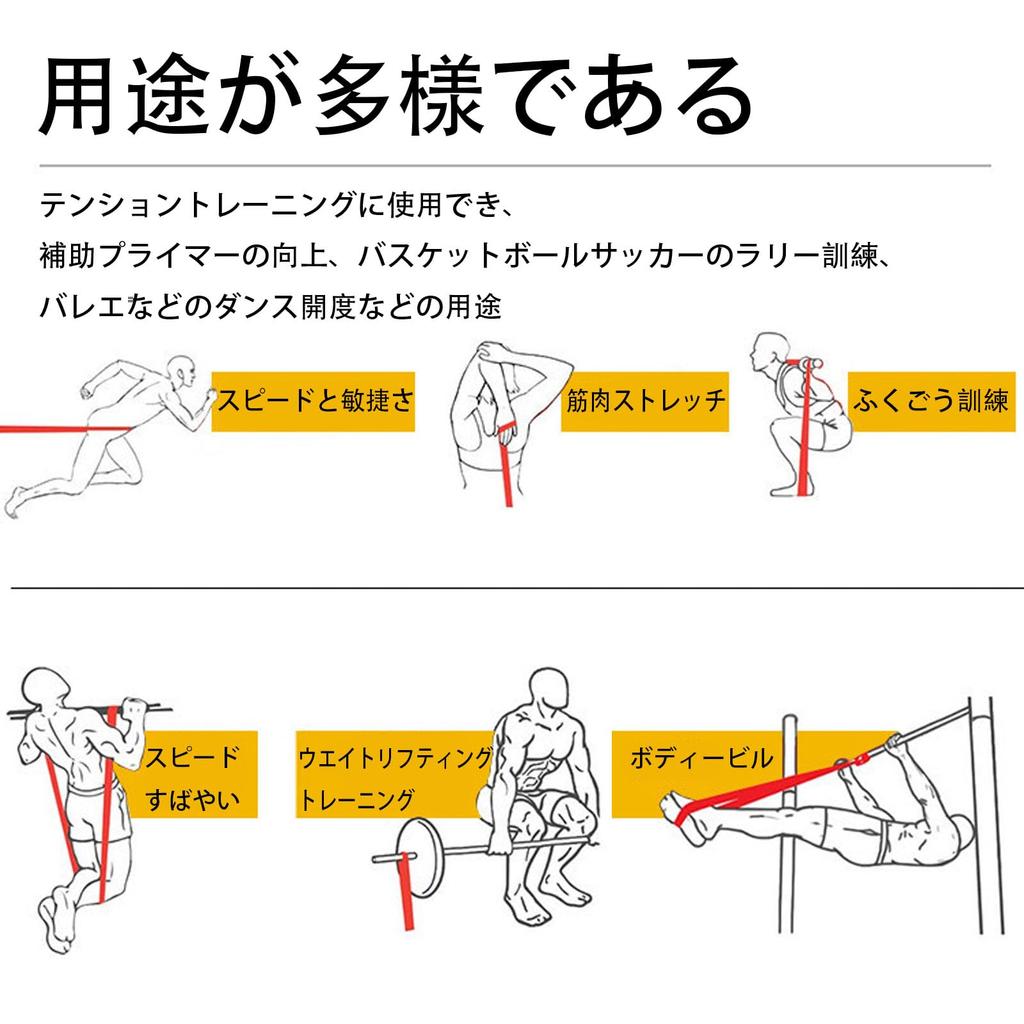 用途が多様である

テンショントレーニングに使用でき、
補助プライマーの向上、バスケットボールサッカーのラリー訓練、
バレエなどのダンス開度などの用途

スピードと敏捷さ

筋肉ストレッチ

ふくごう訓練

スピード
すばやい

ウエイトリフティング
トレーニング

ボディービル