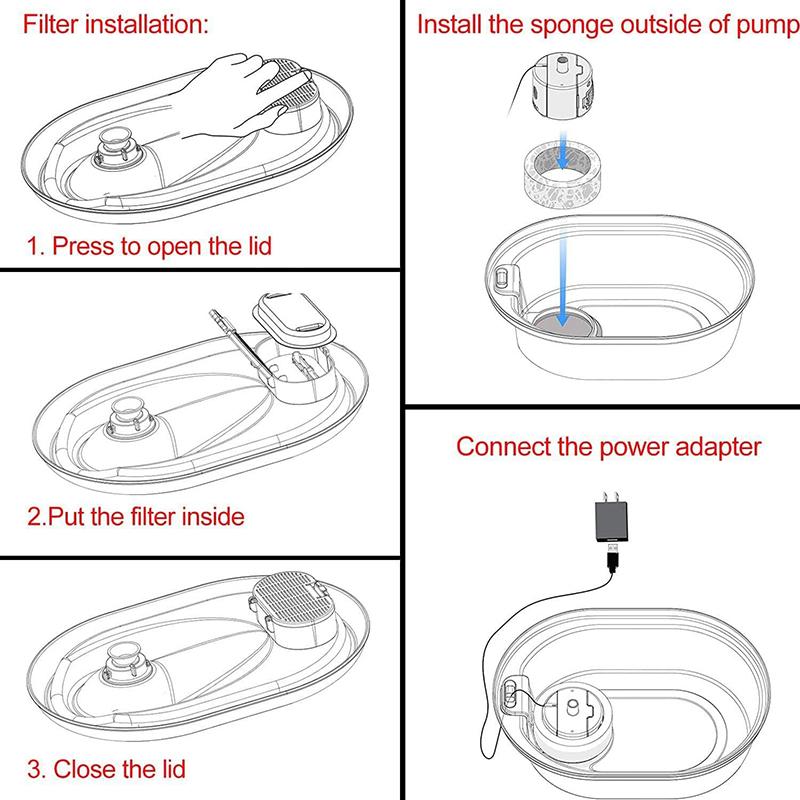 Filter installation:

1. Press to open the lid

2.Put the filter inside

3. Close the lid

Install the sponge outside of pump

Connect the power adapter