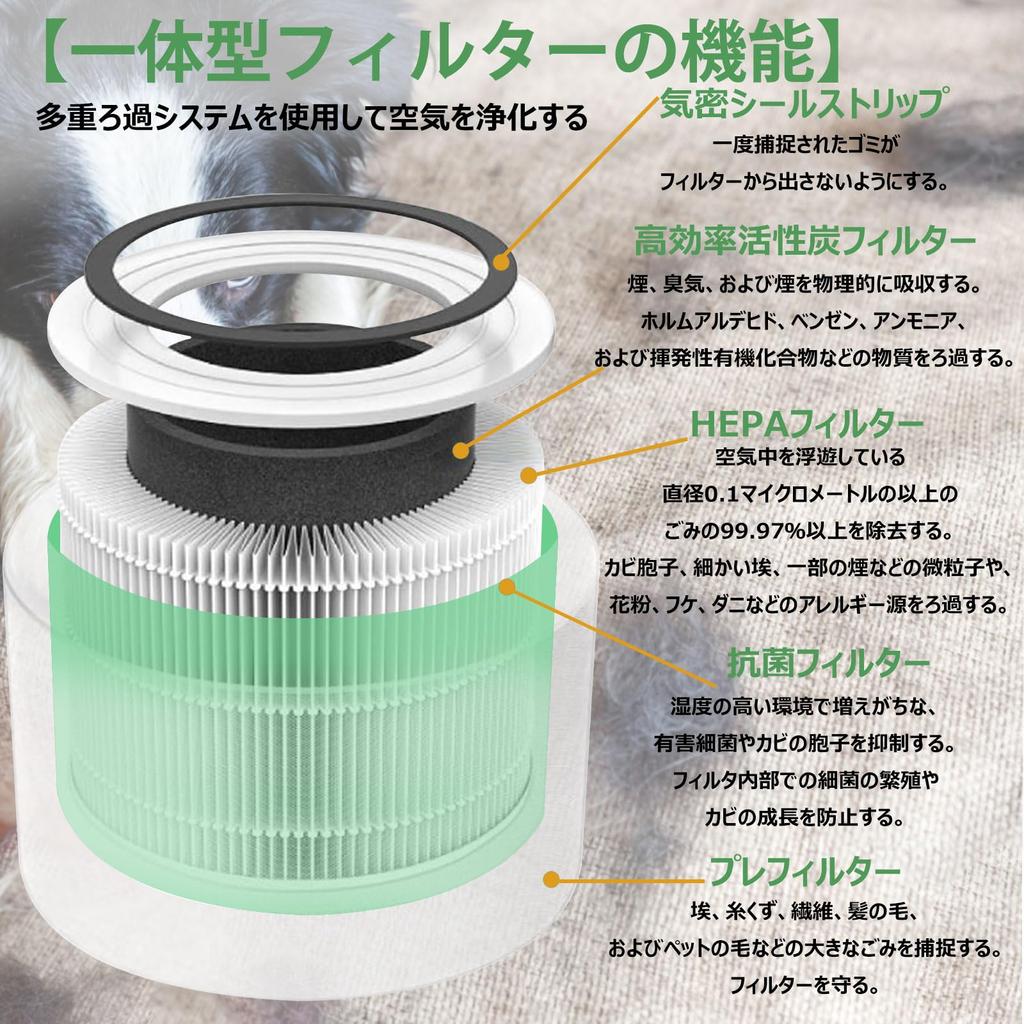 【一体型フィルターの機能】

多重ろ過システムを使用して空気を浄化する

気密シールストリップ

一度捕捉されたゴミが
フィルターから出さないようにする。

高効率活性炭フィルター

煙、臭気、および煙を物理的に吸収する。
ホルムアルデヒド、ベンゼン、アンモニア、
および揮発性有機化合物などの物質をろ過する。

HEPAフィルター

空気中を浮遊している
直径0.1マイクロメートルの以上の
ごみの99.97%以上を除去する。
カビ胞子、細かい埃、一部の煙などの微粒子や、
花粉、フケ、ダニなどのアレルギー源をろ過する。

抗菌フィルター

湿度の高い環境で増えがちな、
有害細菌やカビの胞子を抑制する。
フィルタ内部での細菌の繁殖や
カビの成長を防止する。

プレフィルター

埃、糸くず、繊維、髪の毛、
およびペットの毛などの大きなごみを捕捉する。
フィルターを守る。