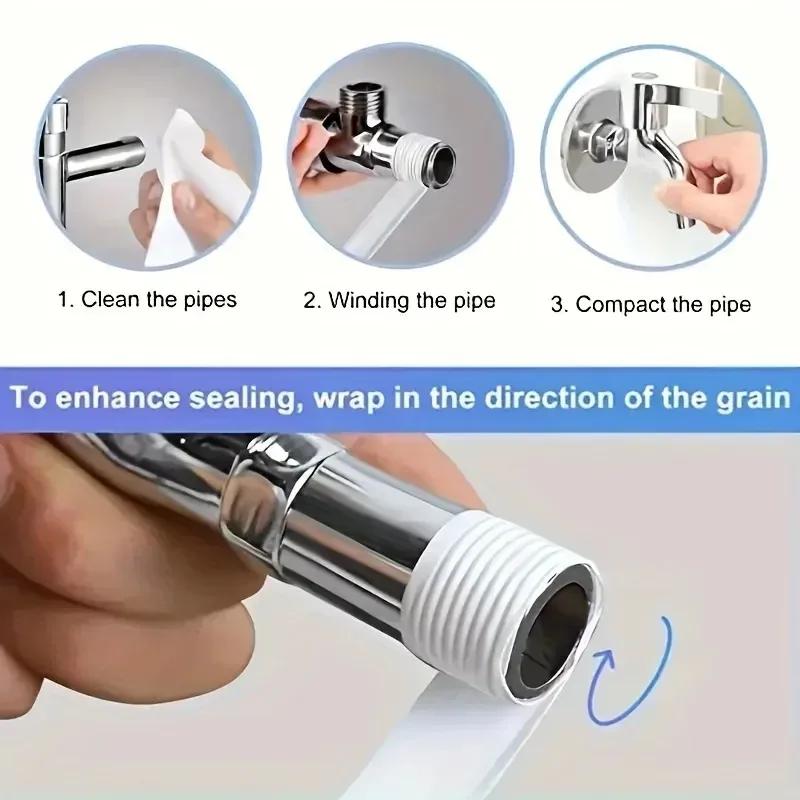 1. Clean the pipes

2. Winding the pipe

3. Compact the pipe

To enhance sealing, wrap in the direction of the grain