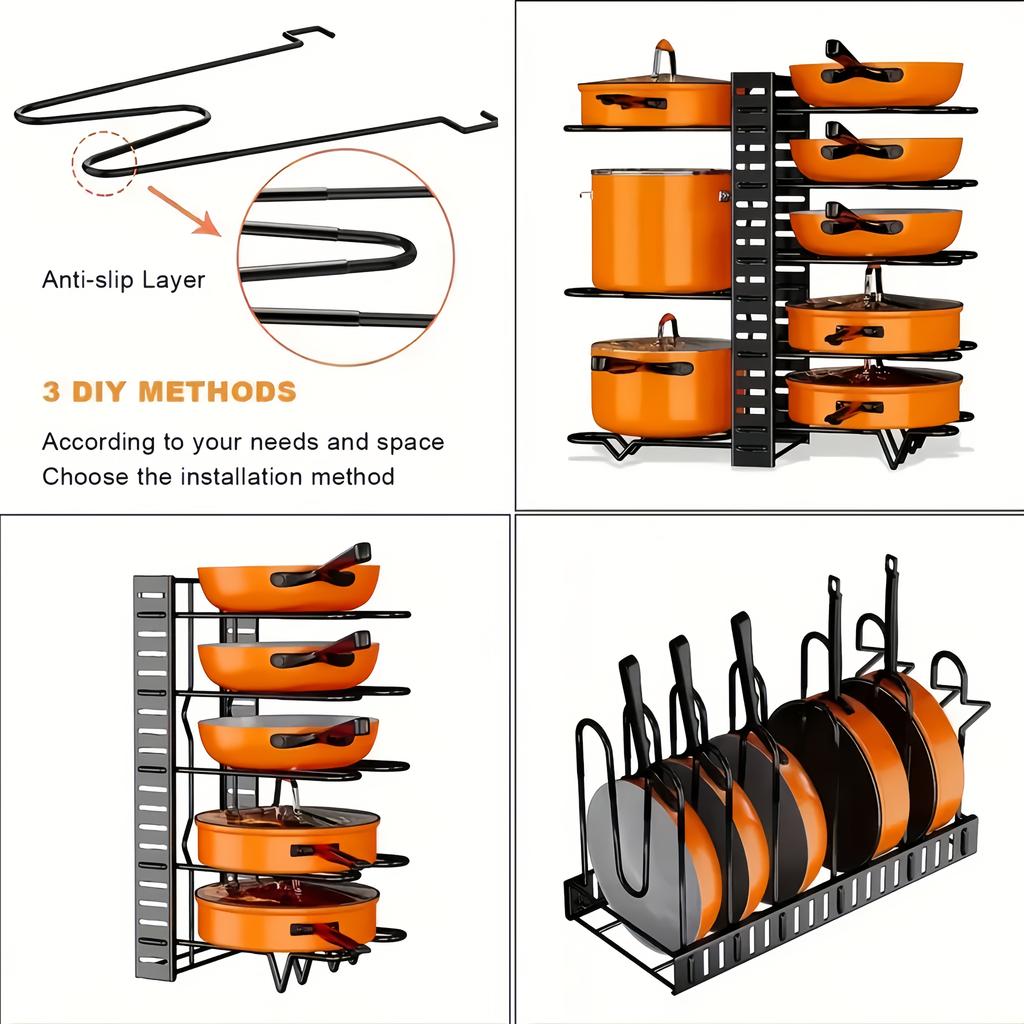 Anti-slip Layer

3 DIY METHODS

According to your needs and space
Choose the installation method