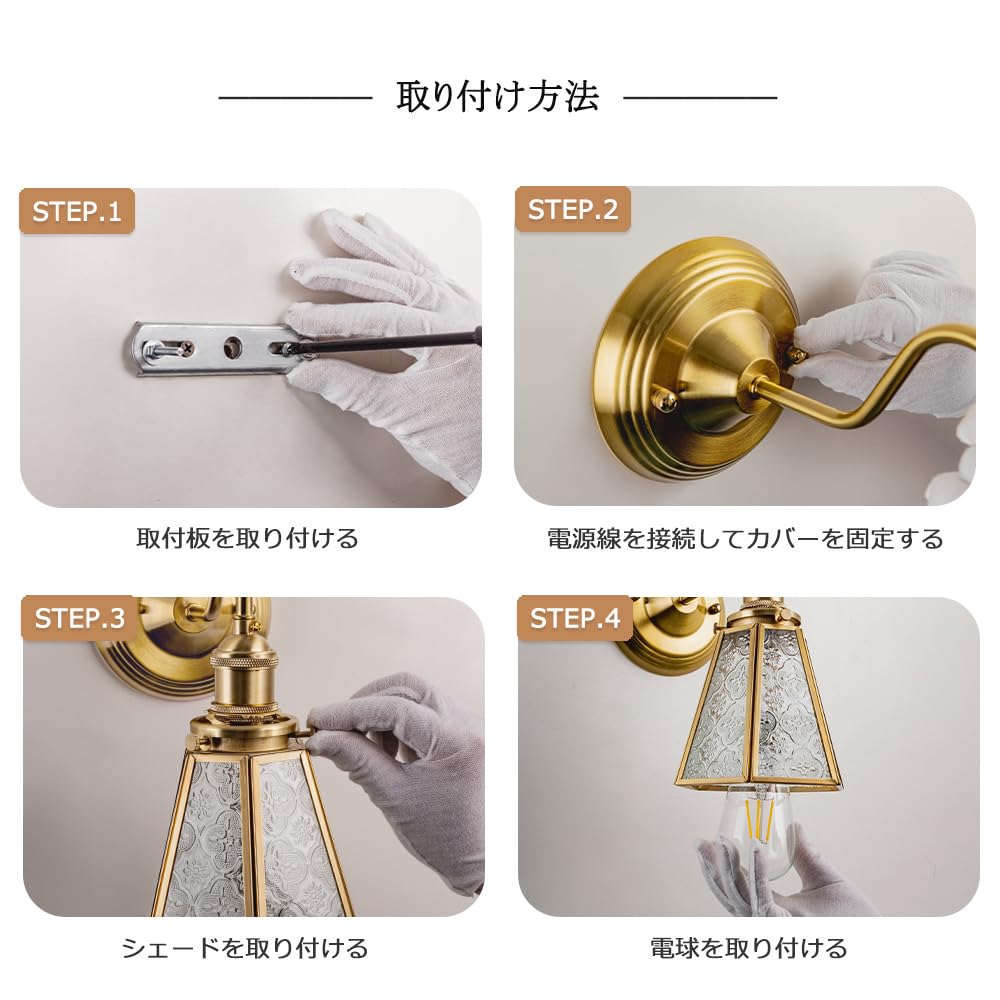 取り付け方法

STEP.1

取付板を取り付ける

STEP.2

電源線を接続してカバーを固定する

STEP.3

シェードを取り付ける

STEP.4

電球を取り付ける