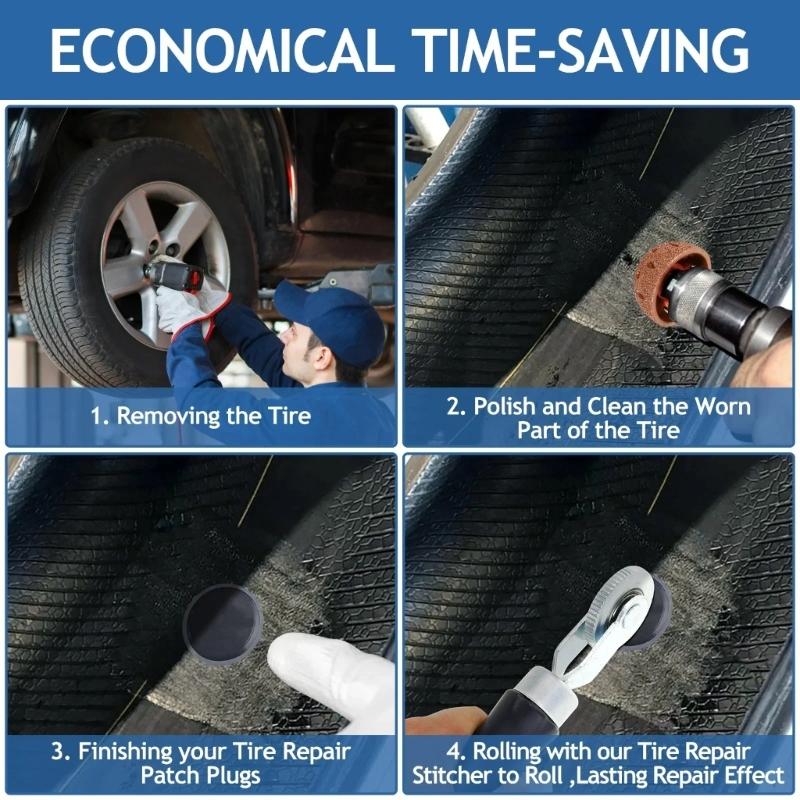 ECONOMICAL TIME-SAVING

1. Removing the Tire

2. Polish and Clean the Worn Part of the Tire

3. Finishing your Tire Repair Patch Plugs

4. Rolling with our Tire Repair Stitcher to Roll ,Lasting Repair Effect