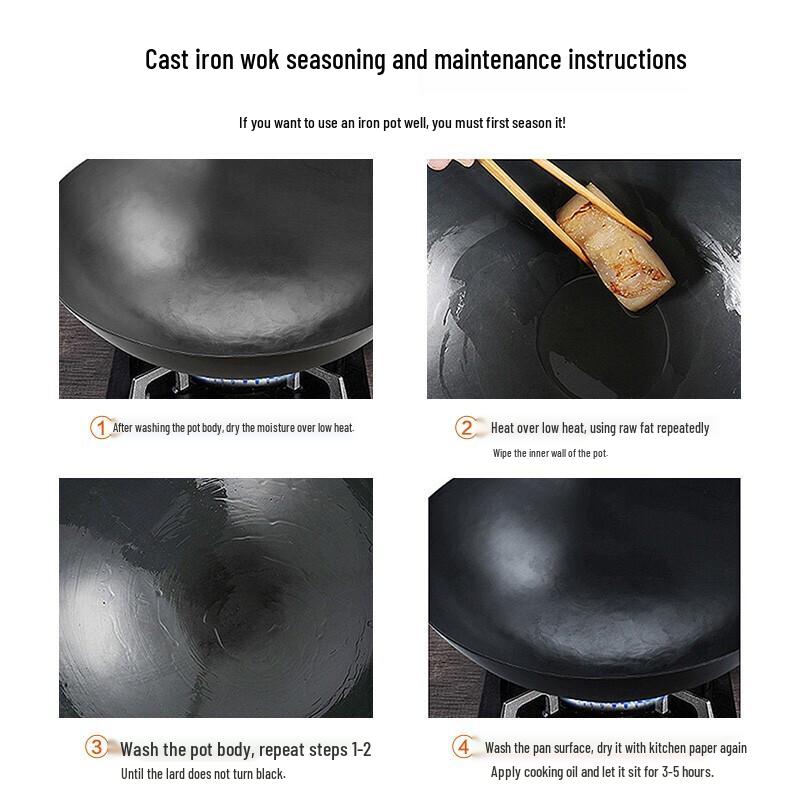 Cast iron wok seasoning and maintenance instructions

If you want to use an iron pot well, you must first season it!

1 After washing the pot body, dry the moisture over low heat.

2 Heat over low heat, using raw fat repeatedly
Wipe the inner wall of the pot.

3 Wash the pot body, repeat steps 1-2
Until the lard does not turn black.

4 Wash the pan surface, dry it with kitchen paper again
Apply cooking oil and let it sit for 3-5 hours.