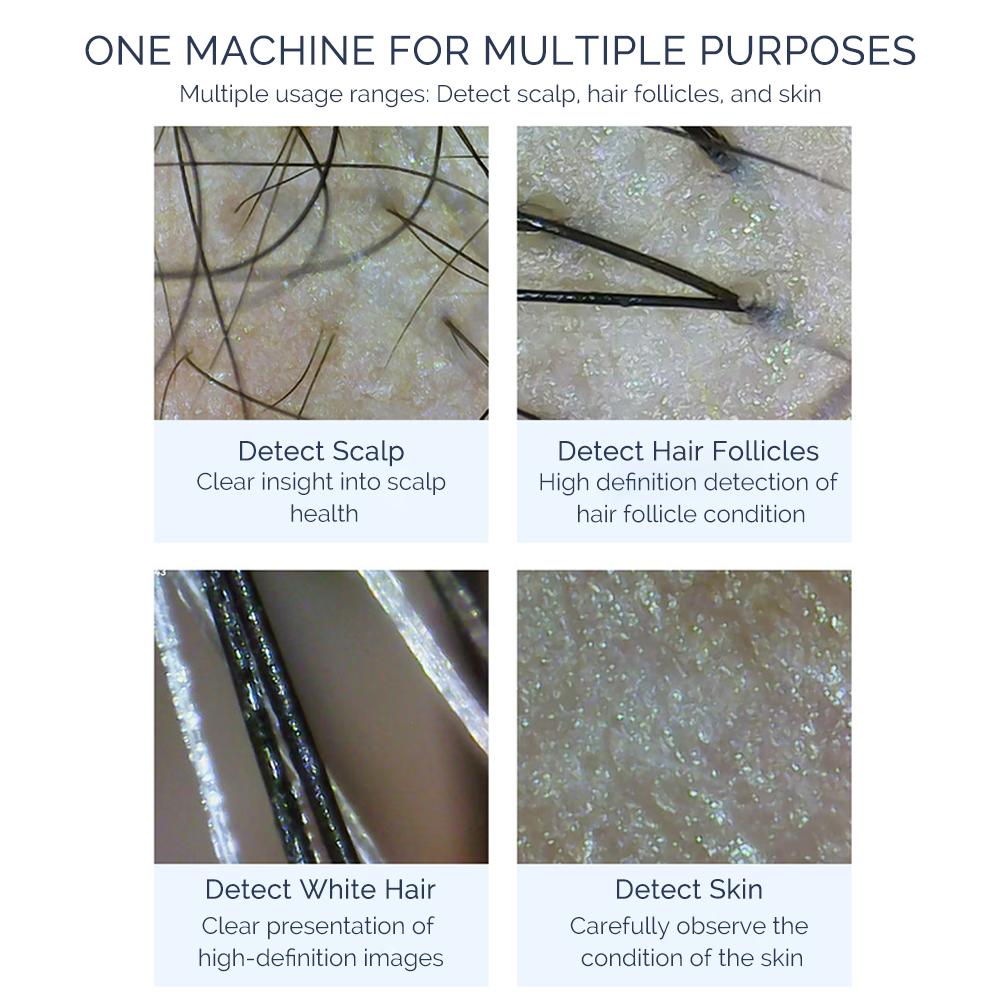 ONE MACHINE FOR MULTIPLE PURPOSES

Multiple usage ranges: Detect scalp, hair follicles, and skin

Detect Scalp
Clear insight into scalp health

Detect Hair Follicles
High definition detection of hair follicle condition

Detect White Hair
Clear presentation of high-definition images

Detect Skin
Carefully observe the condition of the skin