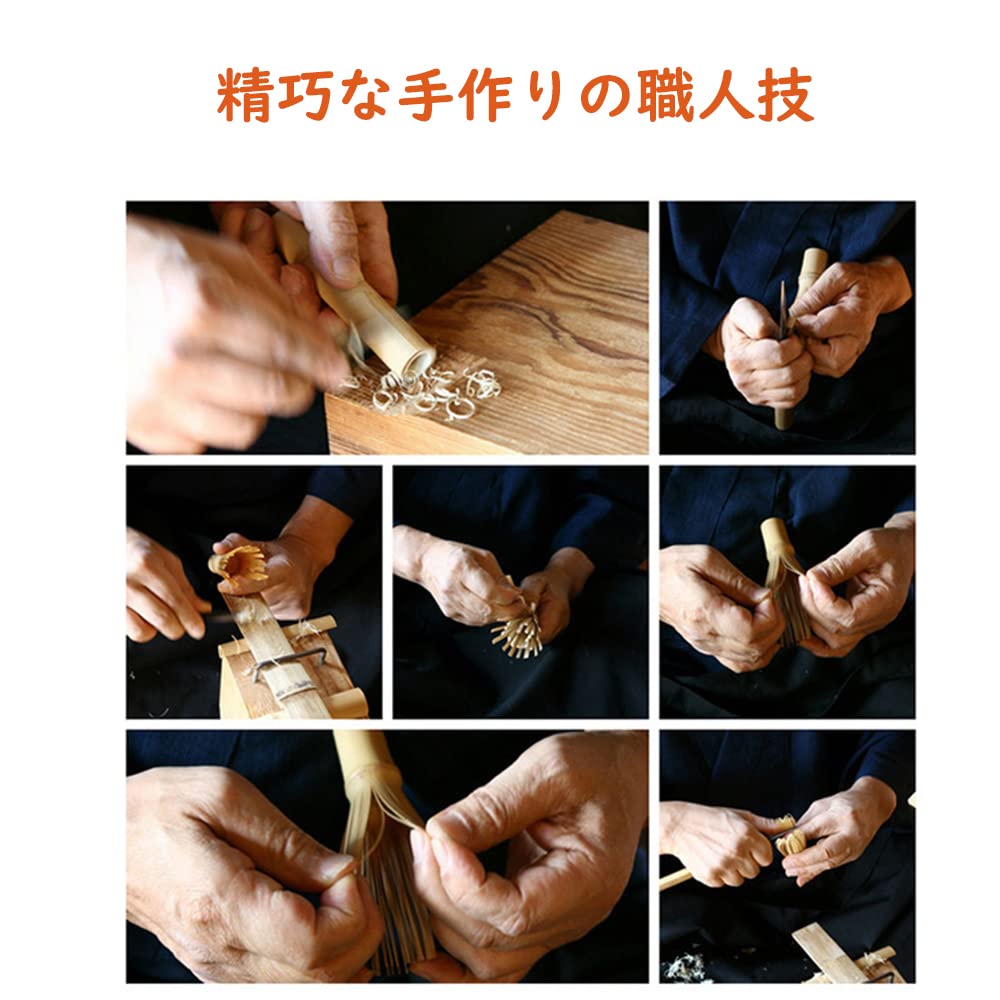 精巧な手作りの職人技