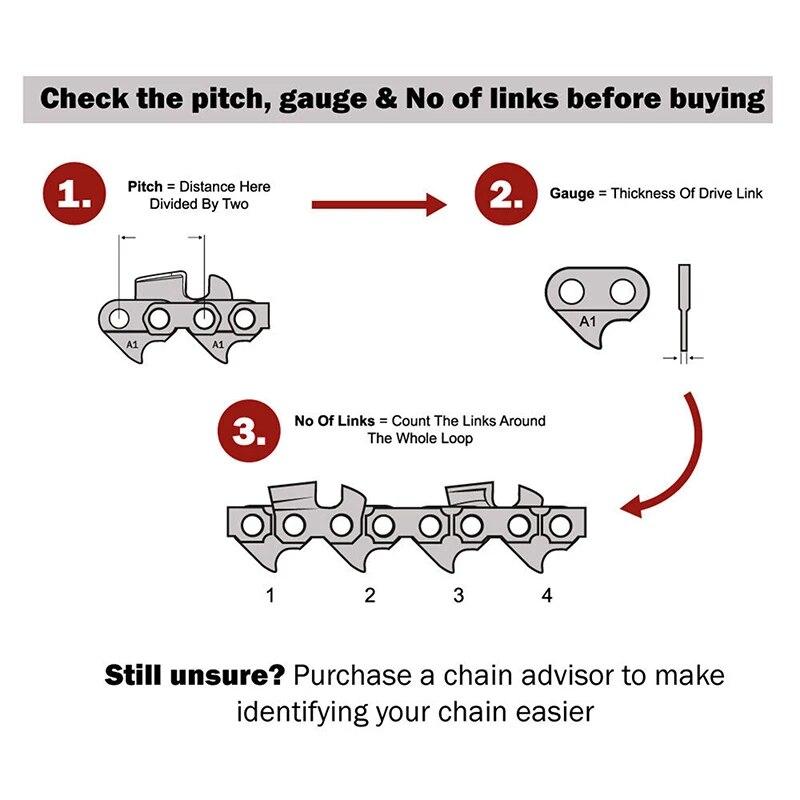 Check the pitch, gauge & No of links before buying

1.

Pitch = Distance Here Divided By Two

A1 A1

2.

Gauge = Thickness Of Drive Link

A1

3.

No Of Links = Count The Links Around The Whole Loop

1 2 3 4

Still unsure? Purchase a chain advisor to make identifying your chain easier