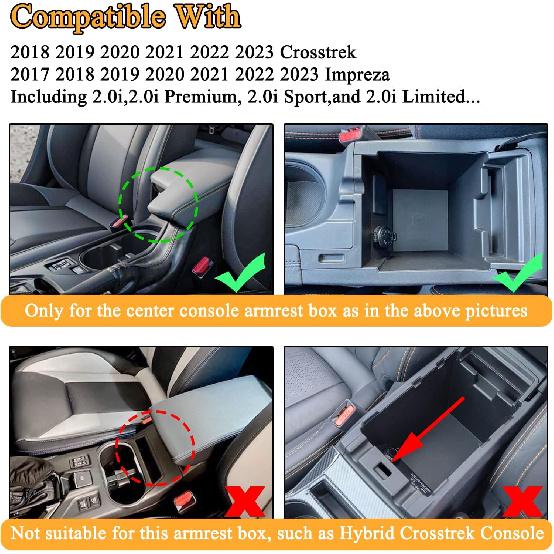 Compatible With

2018 2019 2020 2021 2022 2023 Crosstrek
2017 2018 2019 2020 2021 2022 2023 Impreza
Including 2.0i,2.0i Premium, 2.0i Sport,and 2.0i Limited...

Only for the center console armrest box as in the above pictures

Not suitable for this armrest box, such as Hybrid Crosstrek Console