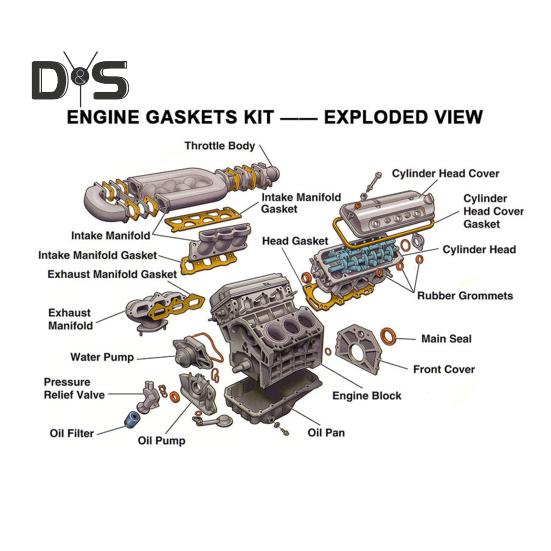 D&S

ENGINE GASKETS KIT —— EXPLODED VIEW

Throttle Body

Cylinder Head Cover

Intake Manifold Gasket

Cylinder Head Cover Gasket

Intake Manifold

Head Gasket

Cylinder Head

Intake Manifold Gasket

Exhaust Manifold Gasket

Rubber Grommets

Exhaust Manifold

Main Seal

Water Pump

Front Cover

Pressure Relief Valve

Engine Block

Oil Filter

Oil Pump

Oil Pan