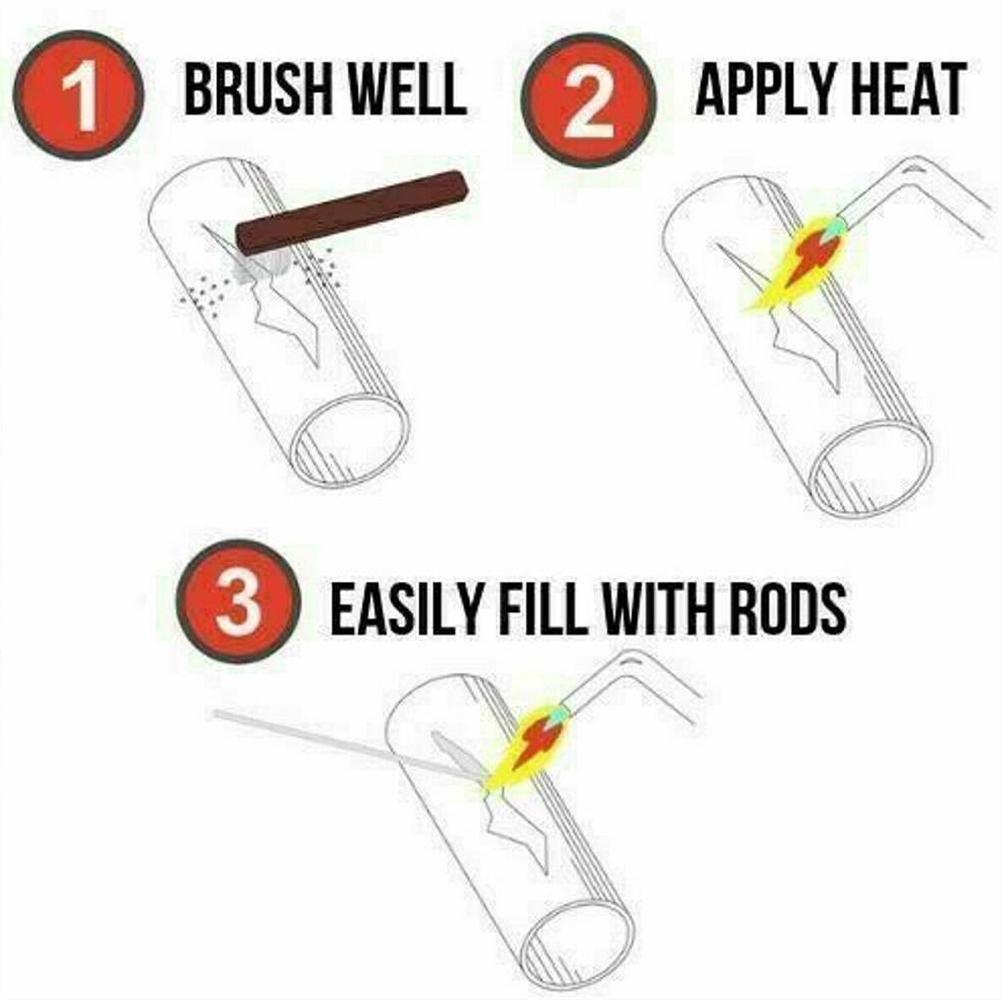 1 BRUSH WELL

2 APPLY HEAT

3 EASILY FILL WITH RODS