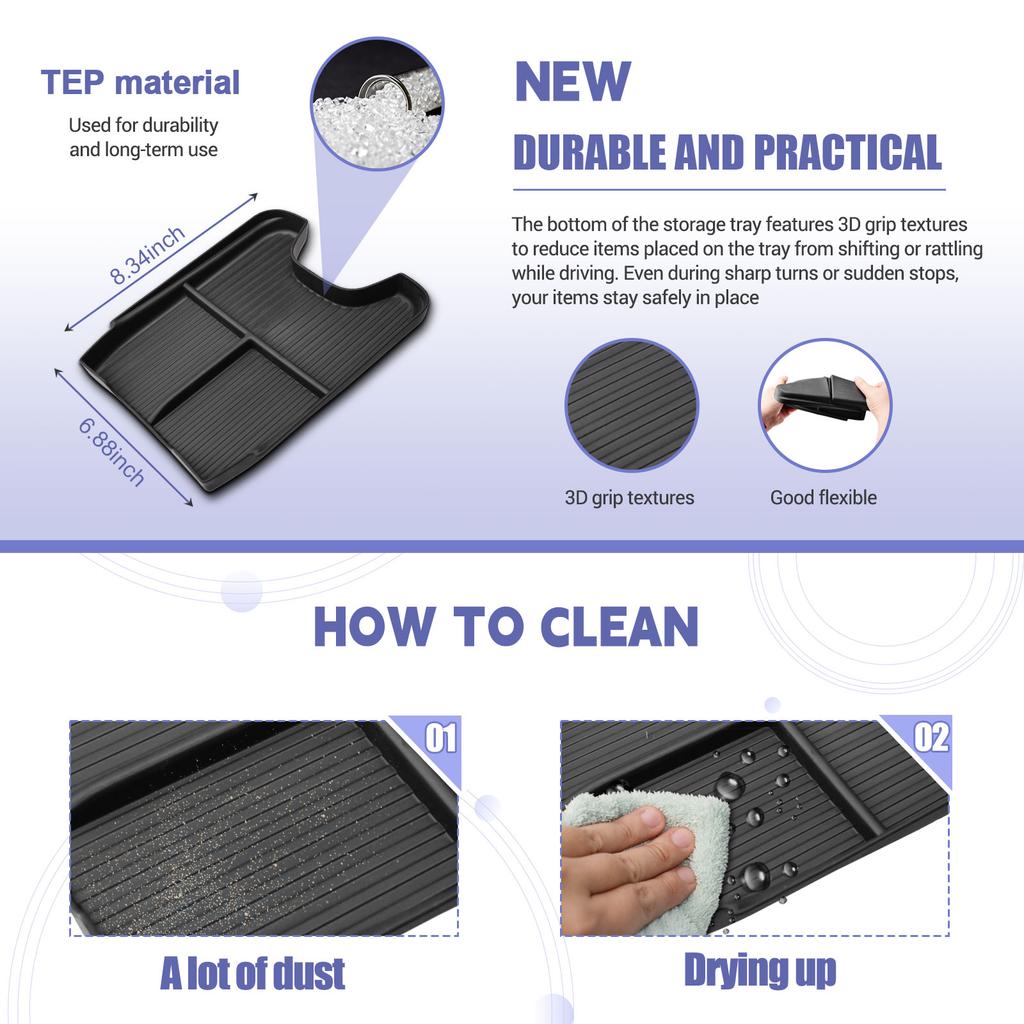 TEP material
Used for durability and long-term use

8.34inch
6.88inch

NEW
DURABLE AND PRACTICAL

The bottom of the storage tray features 3D grip textures to reduce items placed on the tray from shifting or rattling while driving. Even during sharp turns or sudden stops, your items stay safely in place

3D grip textures
Good flexible

HOW TO CLEAN

01
A lot of dust

02
Drying up