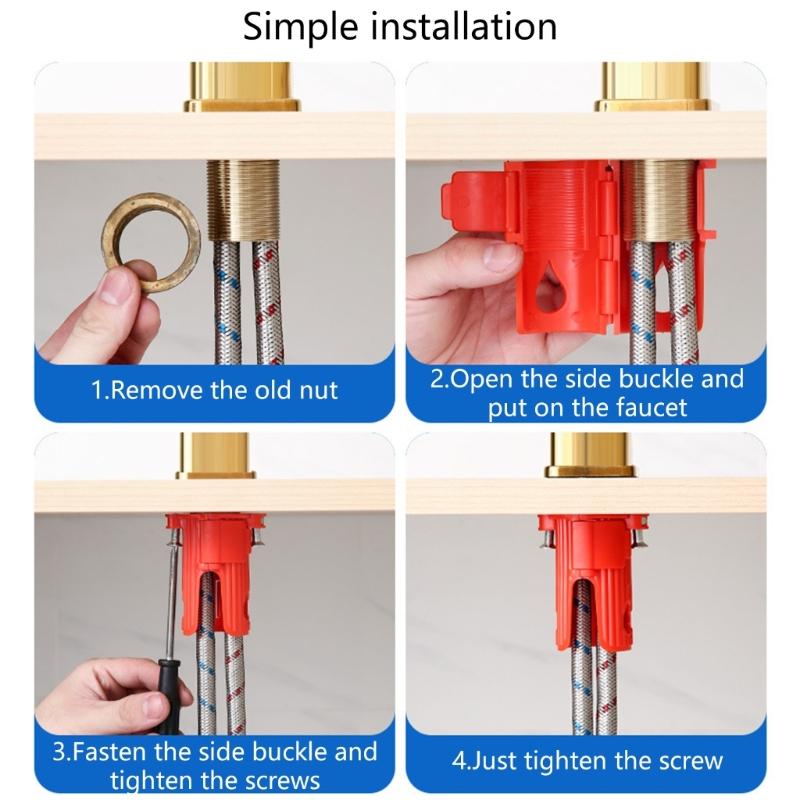 Simple installation

1.Remove the old nut

2.Open the side buckle and put on the faucet

3.Fasten the side buckle and tighten the screws

4.Just tighten the screw