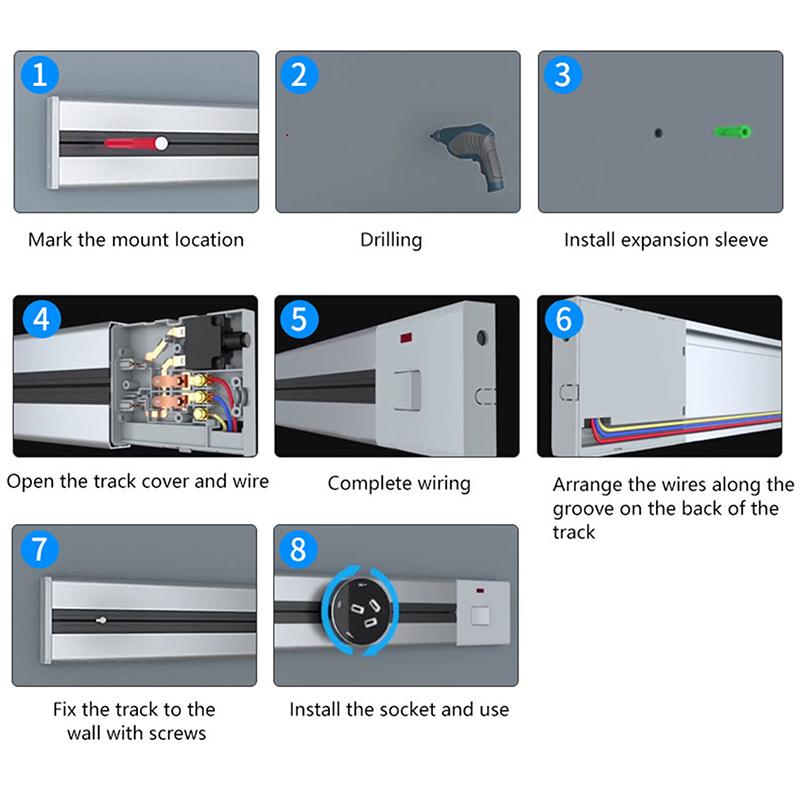 1
Mark the mount location

2
Drilling

3
Install expansion sleeve

4
Open the track cover and wire

5
Complete wiring

6
Arrange the wires along the groove on the back of the track

7
Fix the track to the wall with screws

8
Install the socket and use