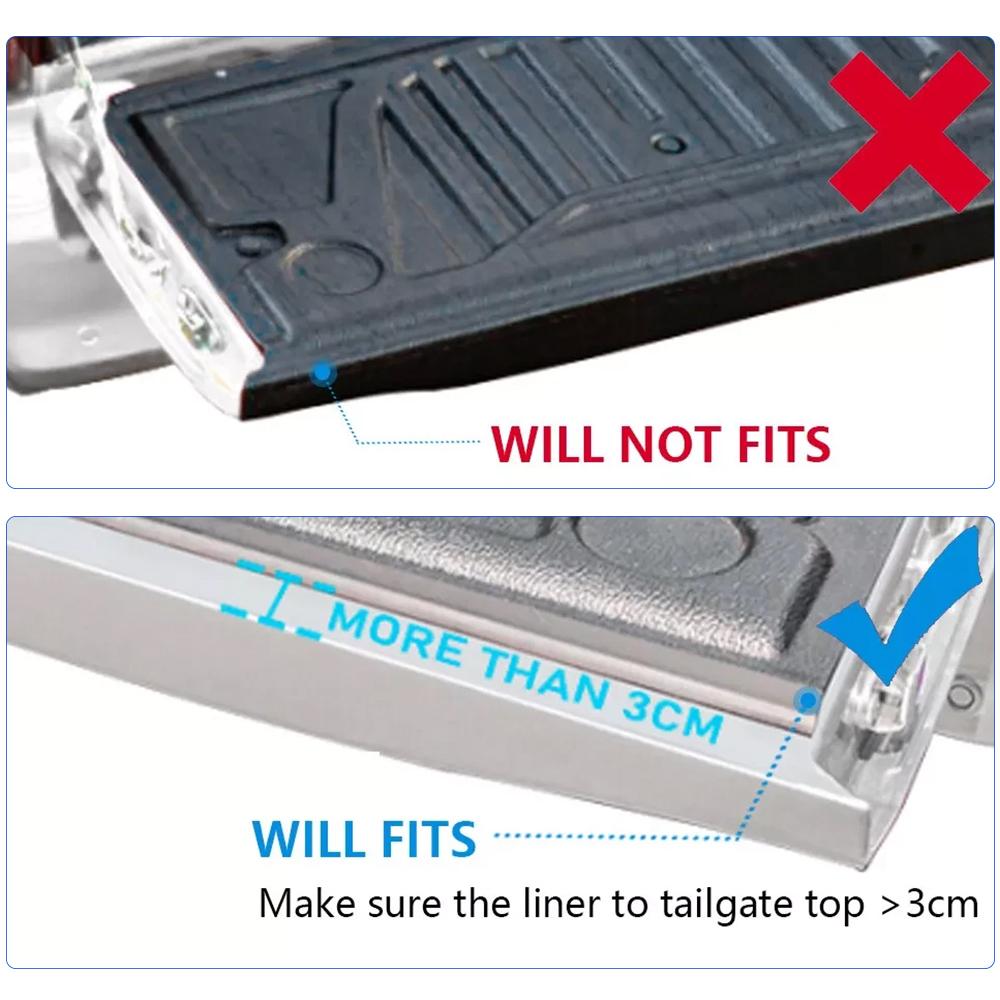 WILL NOT FITS

MORE THAN 3CM

WILL FITS

Make sure the liner to tailgate top >3cm