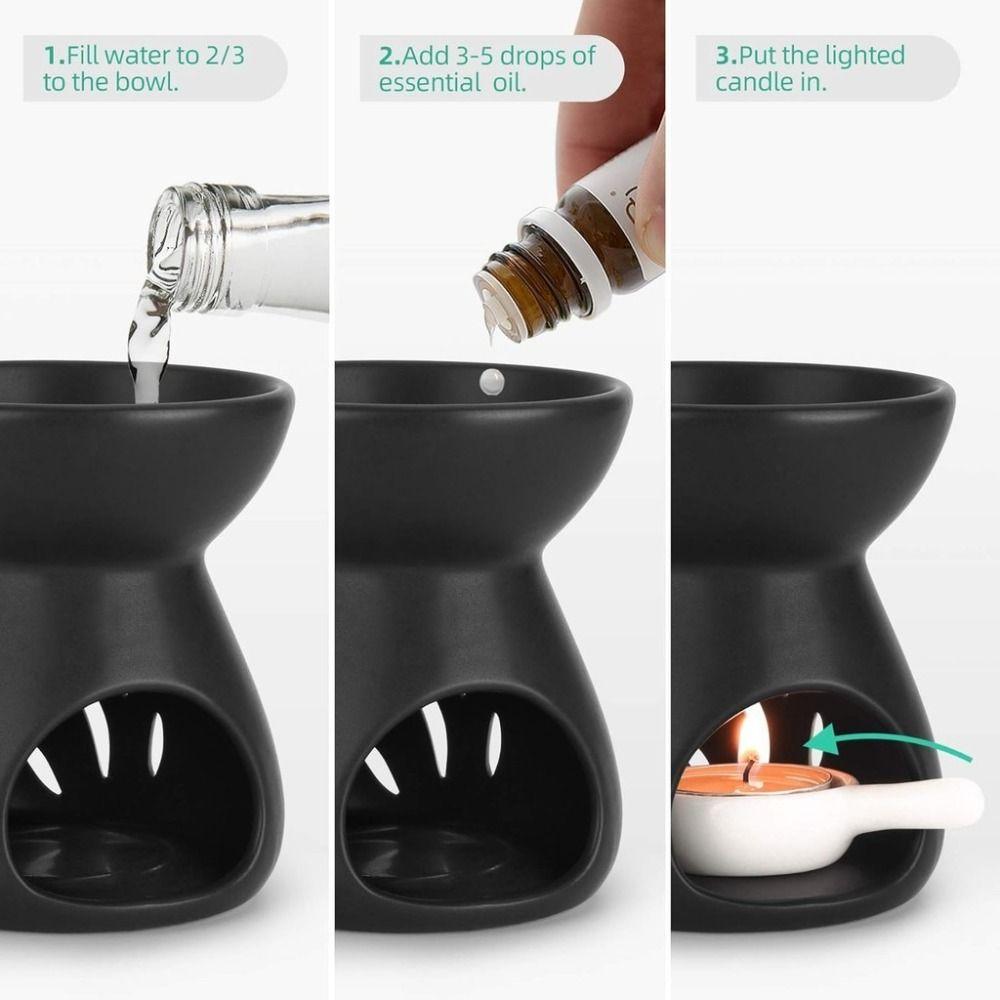 1.Fill water to 2/3 to the bowl.

2.Add 3-5 drops of essential oil.

3.Put the lighted candle in.