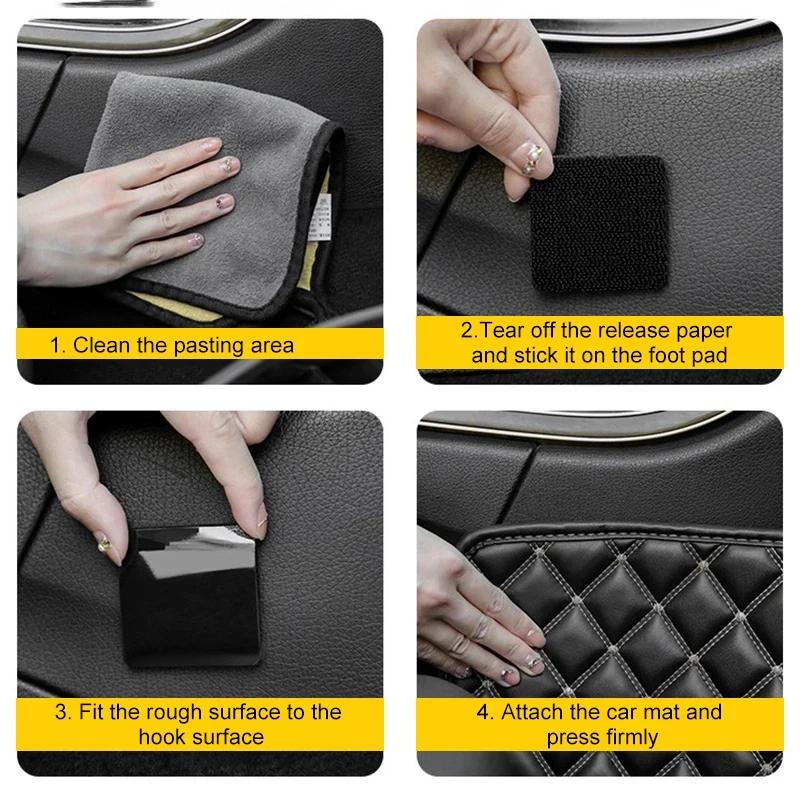 1. Clean the pasting area

2.Tear off the release paper and stick it on the foot pad

3. Fit the rough surface to the hook surface

4. Attach the car mat and press firmly