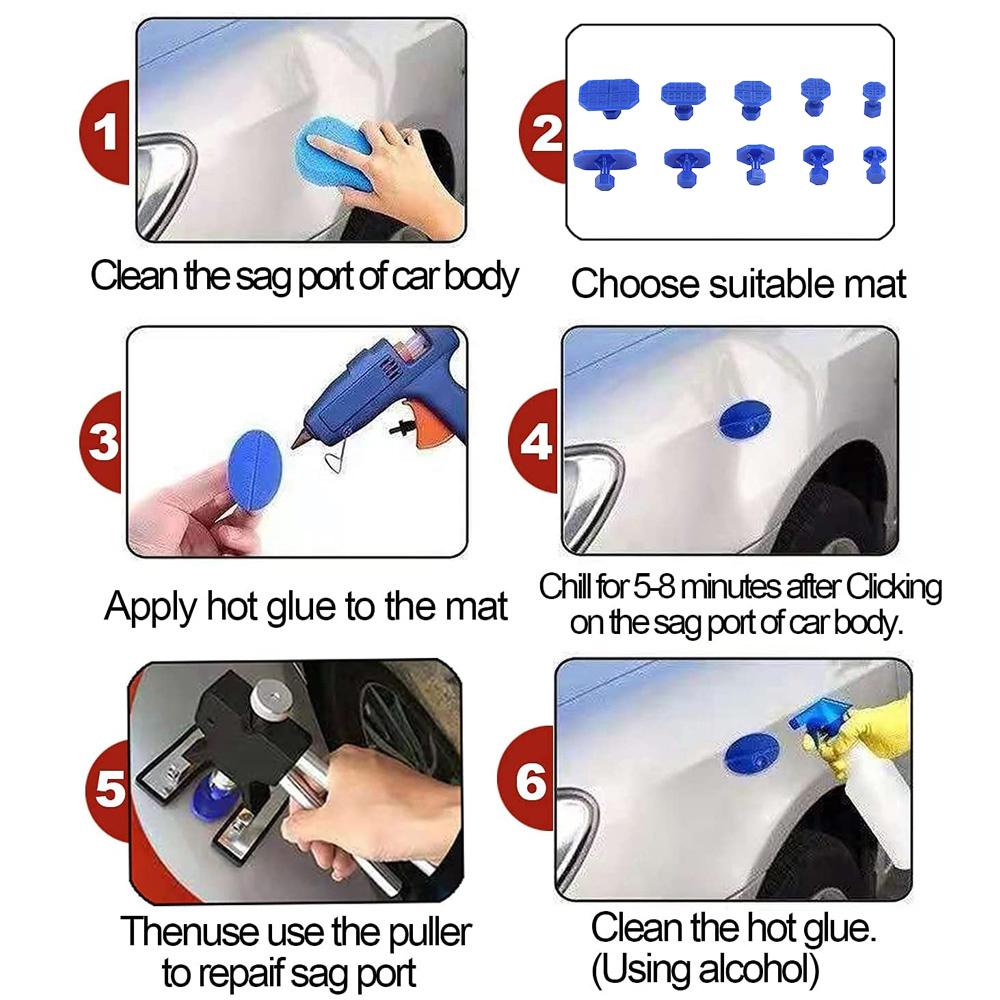 1

Clean the sag port of car body

2

Choose suitable mat

3

Apply hot glue to the mat

4

Chill for 5-8 minutes after Clicking on the sag port of car body.

5

Thenuse use the puller to repaif sag port

6

Clean the hot glue. (Using alcohol)