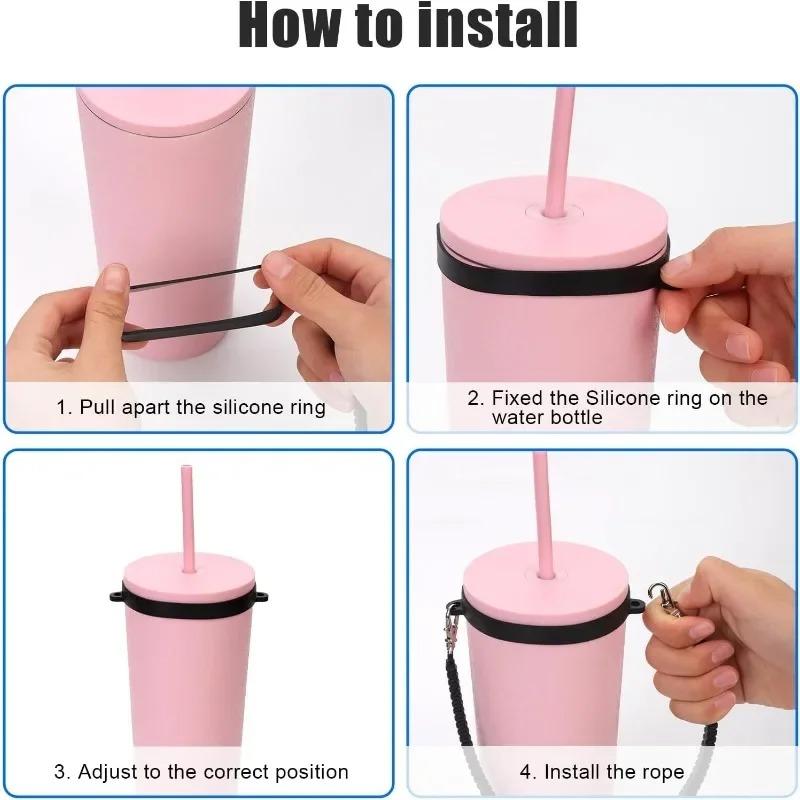 How to install

1. Pull apart the silicone ring

2. Fixed the Silicone ring on the water bottle

3. Adjust to the correct position

4. Install the rope