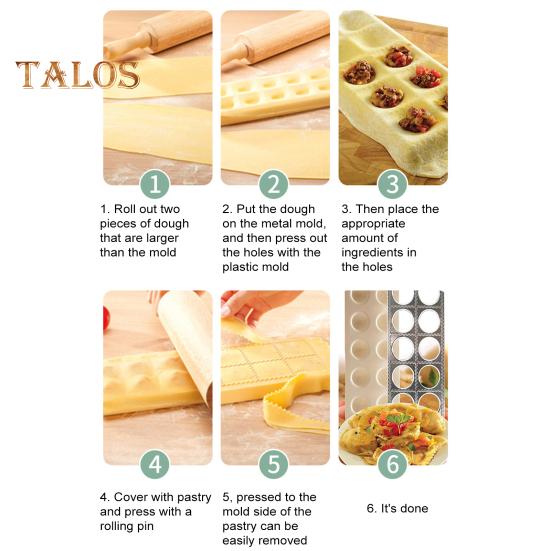 TALOS

1

1. Roll out two pieces of dough that are larger than the mold

2

2. Put the dough on the metal mold, and then press out the holes with the plastic mold

3

3. Then place the appropriate amount of ingredients in the holes

4

4. Cover with pastry and press with a rolling pin

5

5, pressed to the mold side of the pastry can be easily removed

6

6. It's done