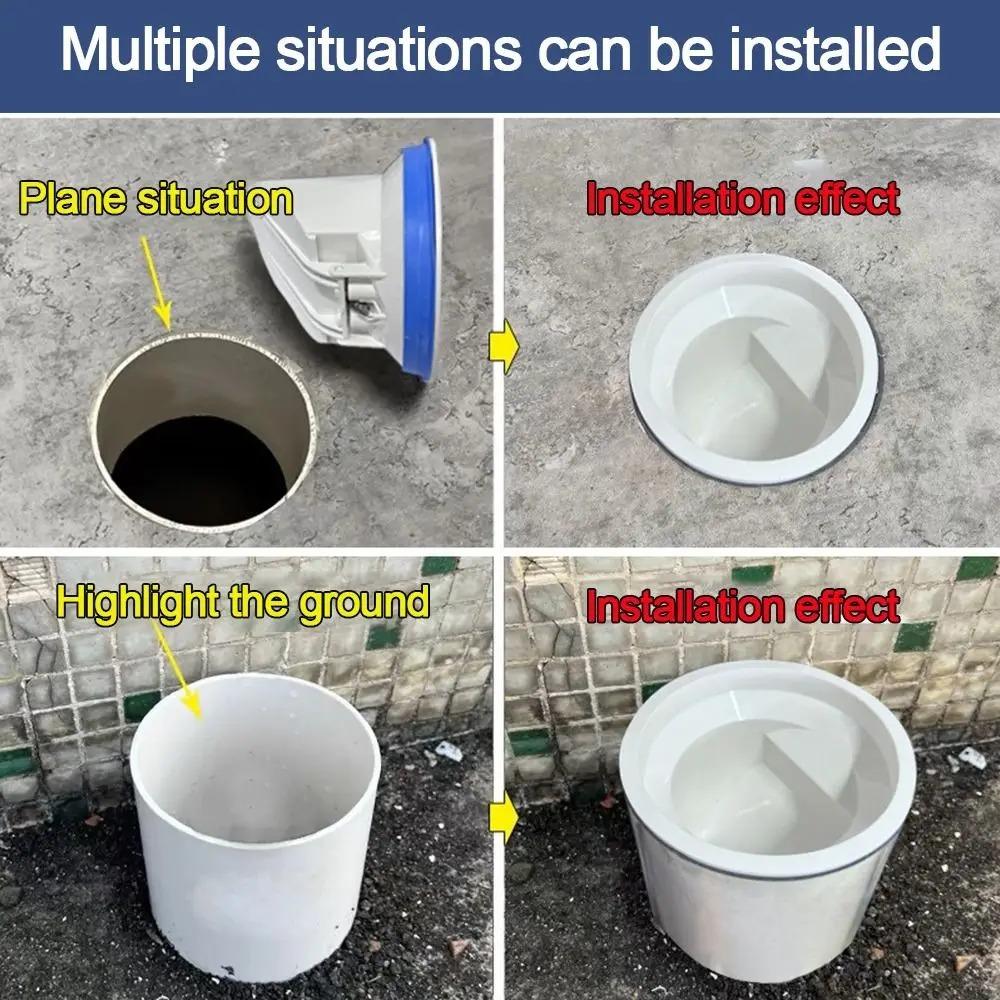 Multiple situations can be installed

Plane situation

Installation effect

Highlight the ground

Installation effect