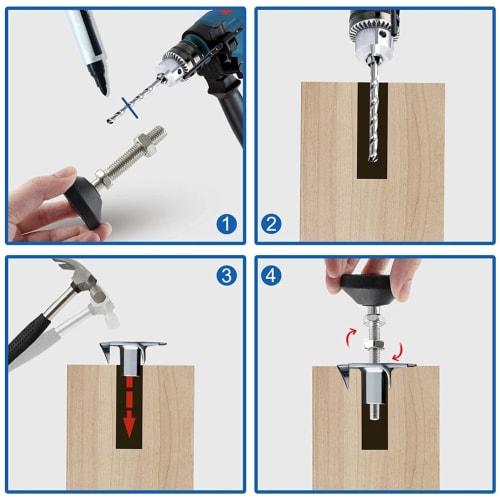 1

2

3

4