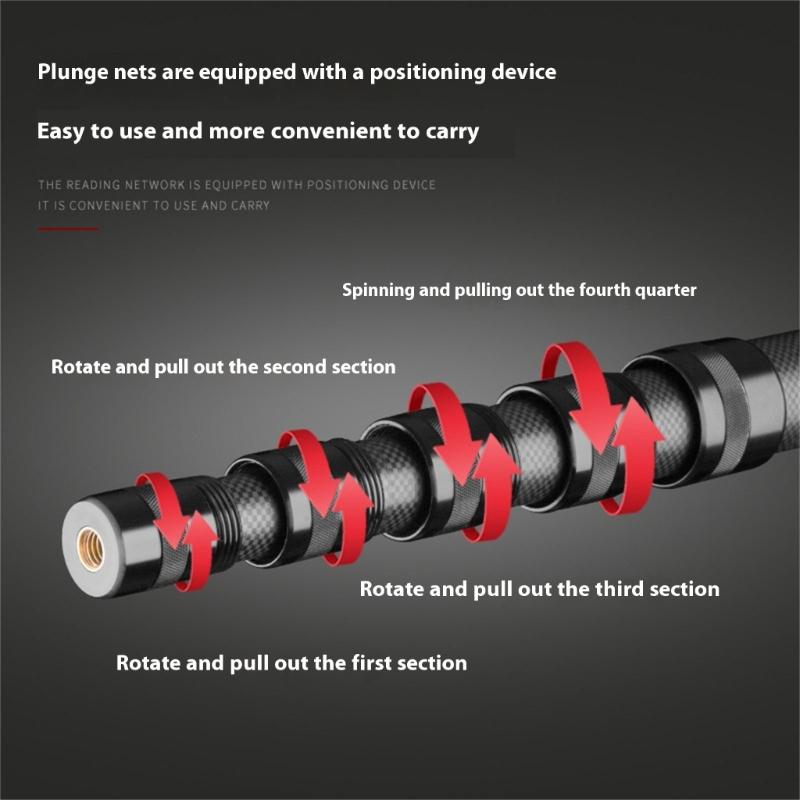 Plunge nets are equipped with a positioning device

Easy to use and more convenient to carry

THE READING NETWORK IS EQUIPPED WITH POSITIONING DEVICE
IT IS CONVENIENT TO USE AND CARRY

Spinning and pulling out the fourth quarter

Rotate and pull out the second section

Rotate and pull out the third section

Rotate and pull out the first section